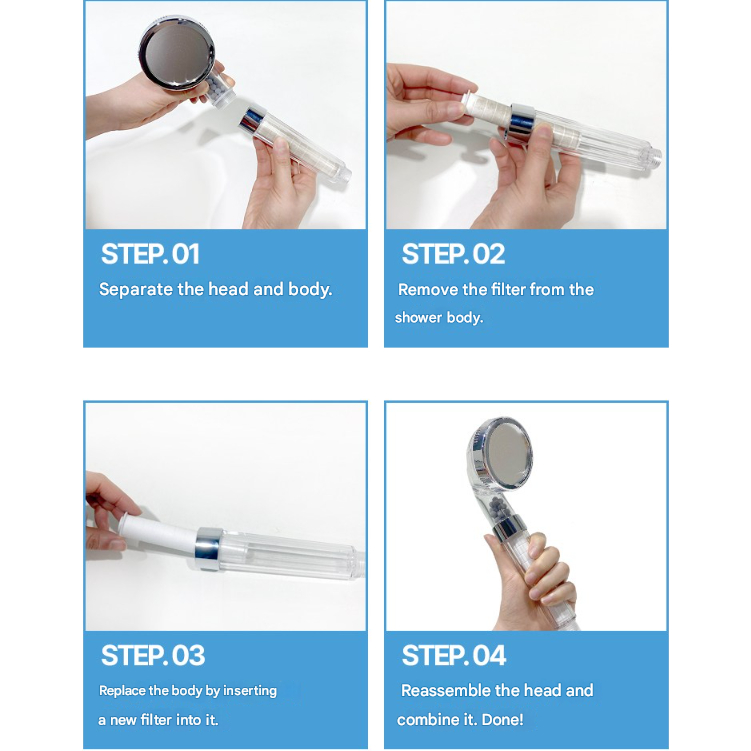 STEP.01

Separate the head and body.

STEP.02

Remove the filter from the shower body.

STEP.03

Replace the body by inserting a new filter into it.

STEP.04

Reassemble the head and combine it. Done!