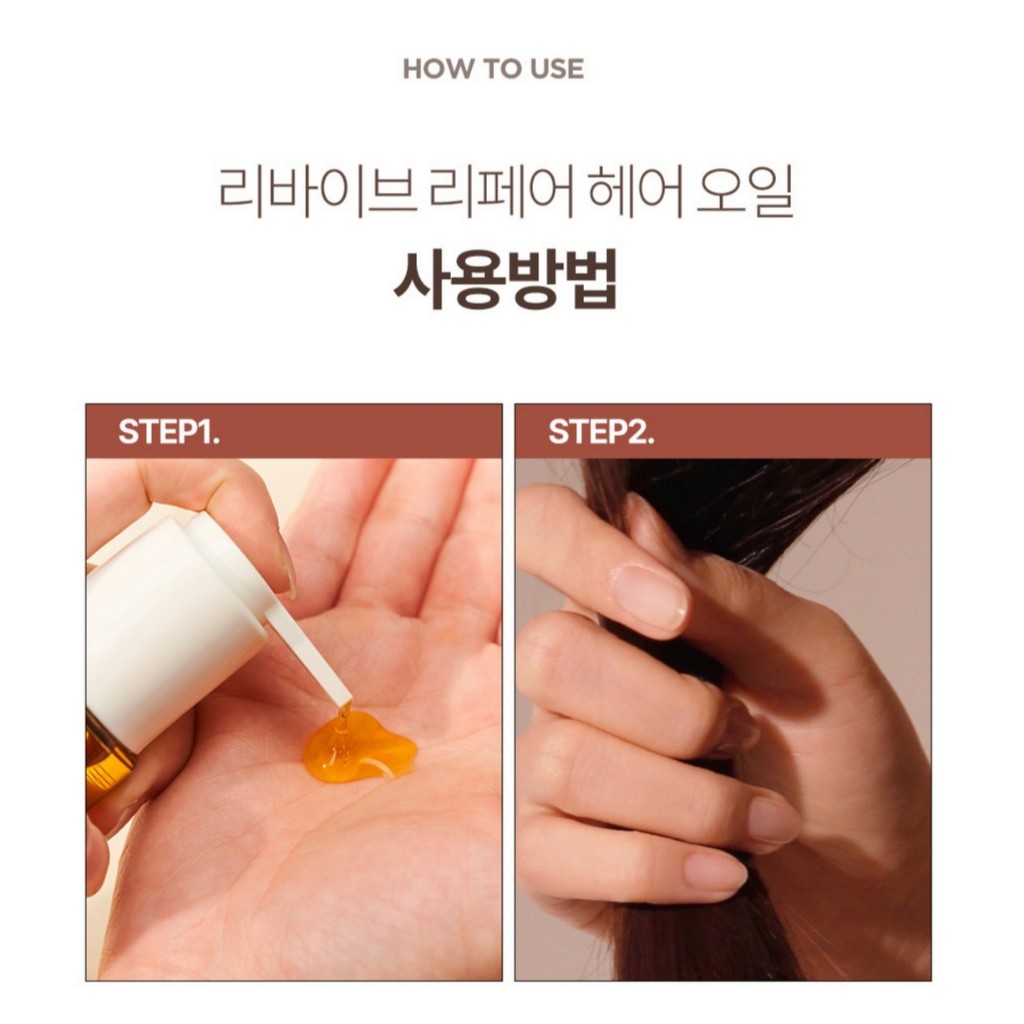 HOW TO USE

리바이브 리페어 헤어 오일
사용방법

STEP1.

STEP2.