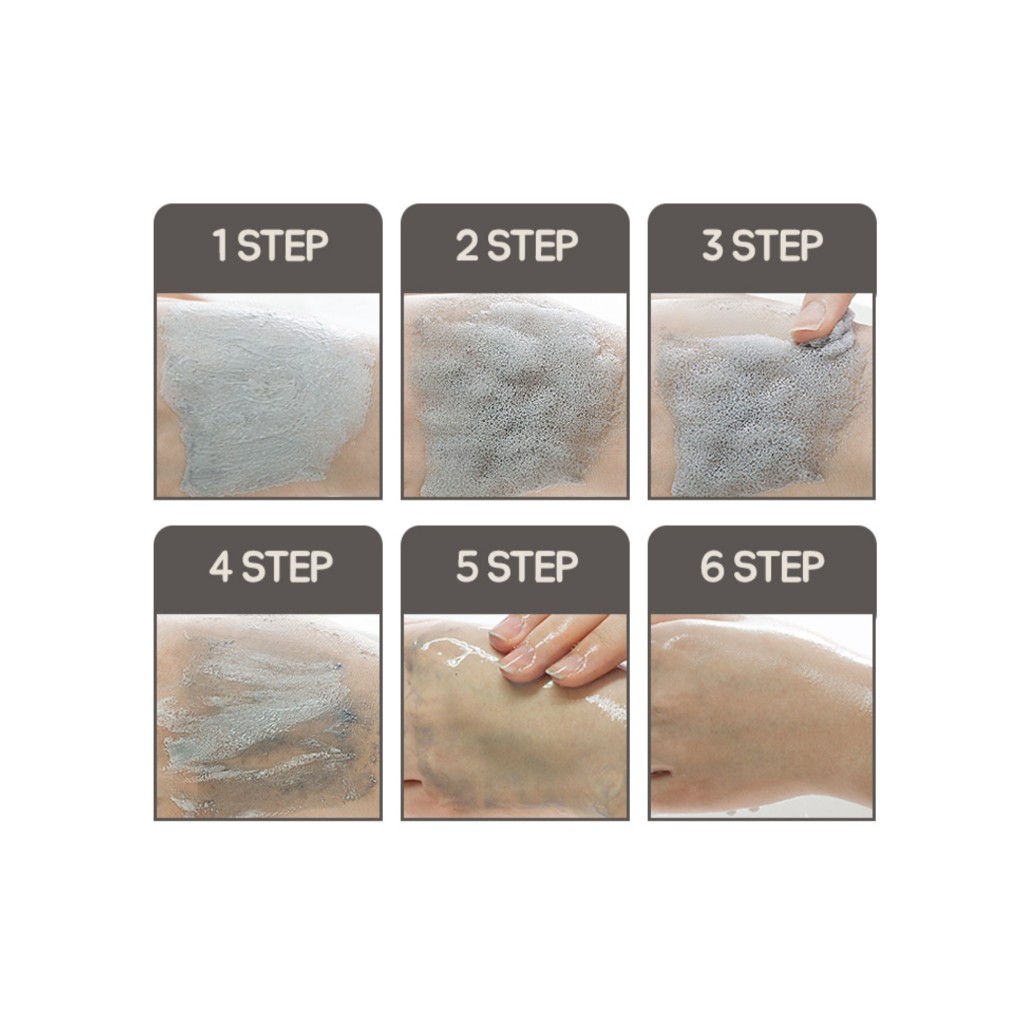 1 STEP

2 STEP

3 STEP

4 STEP

5 STEP

6 STEP