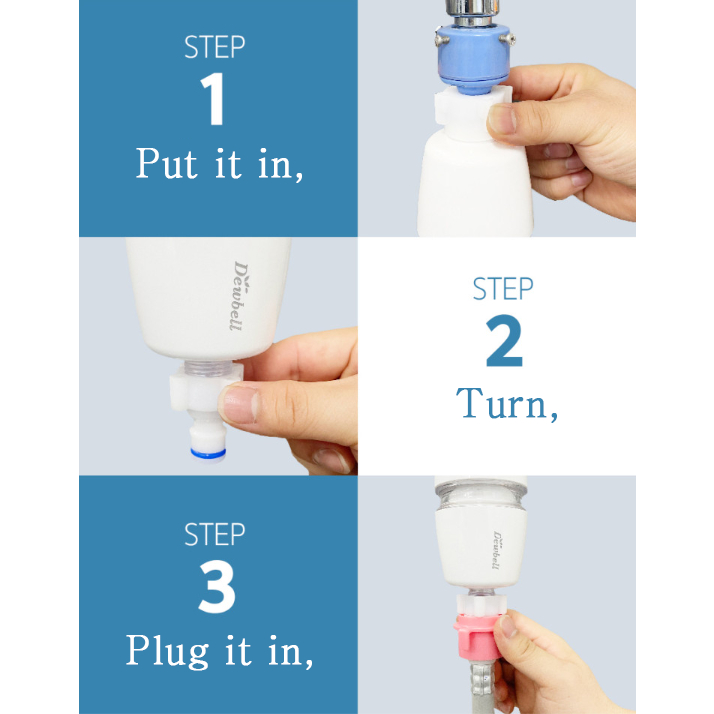 STEP
1
Put it in,

Dewbell

STEP
2
Turn,

STEP
3
Plug it in,

Dewbell