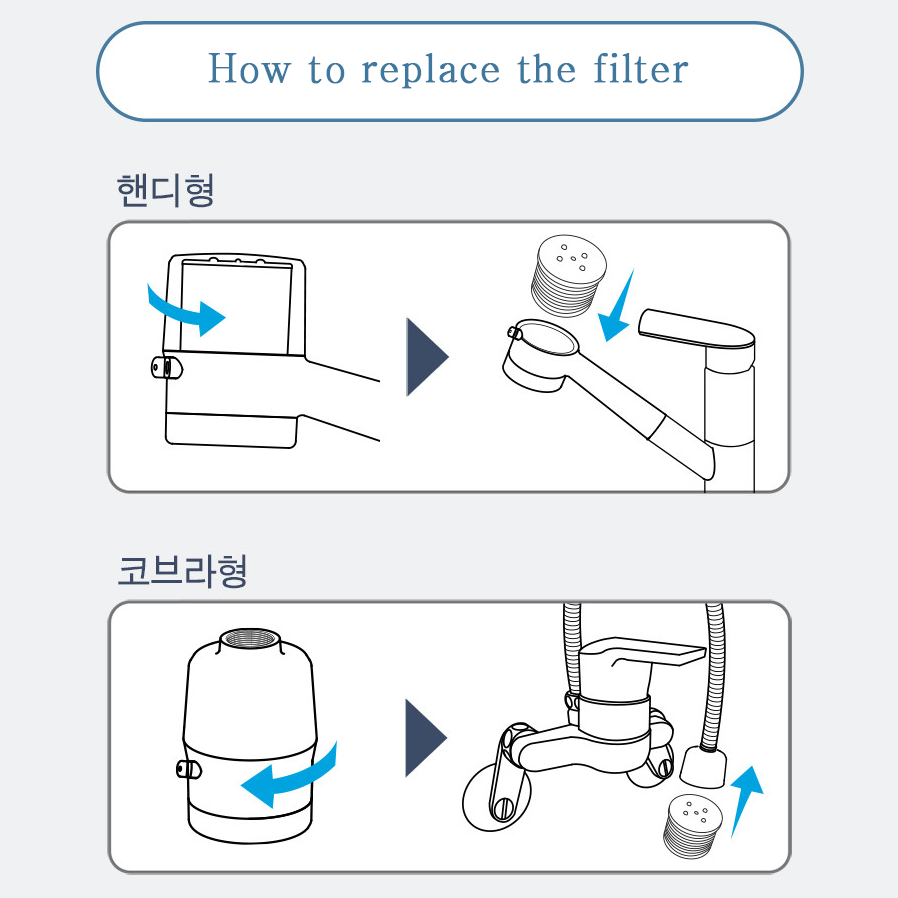 How to replace the filter

핸디형

코브라형