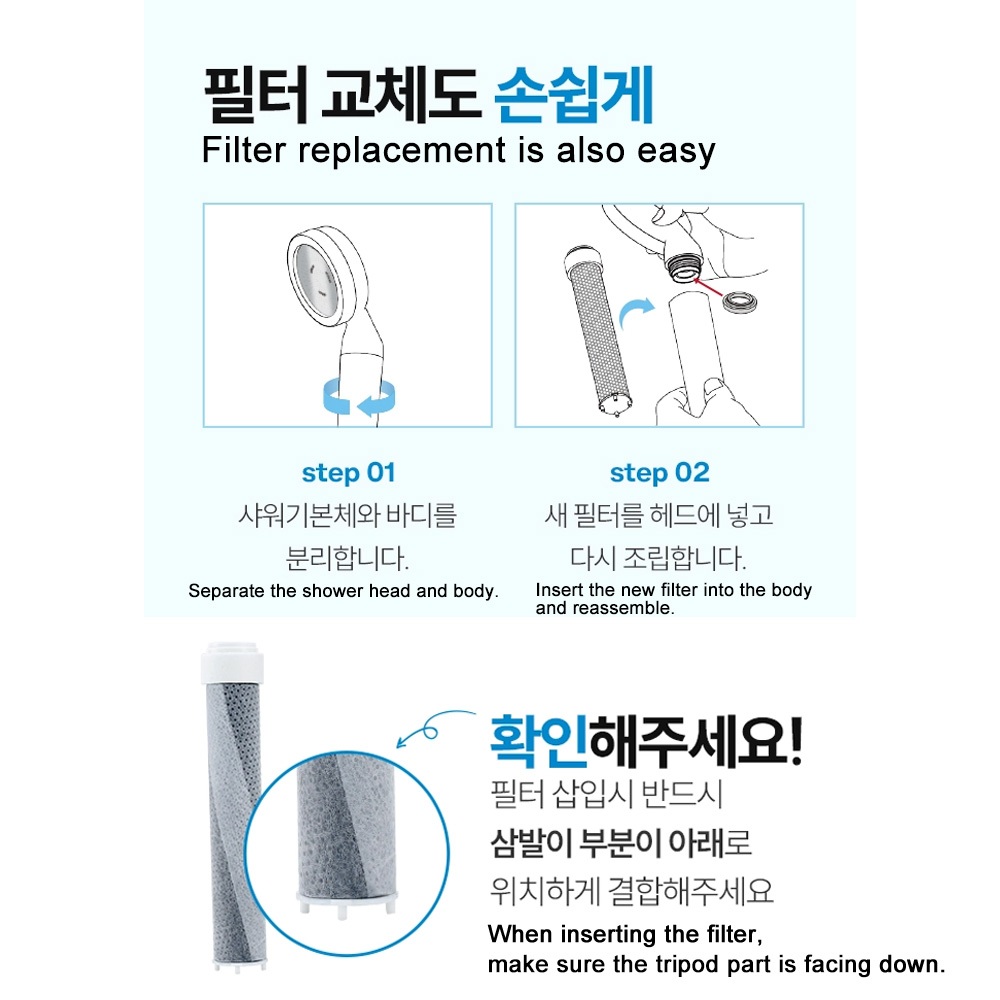 필터 교체도 손쉽게
Filter replacement is also easy

step 01
샤워기본체와 바디를
분리합니다.
Separate the shower head and body.

step 02
새 필터를 헤드에 넣고
다시 조립합니다.
Insert the new filter into the body and reassemble.

확인해주세요!
필터 삽입시 반드시
삼발이 부분이 아래로
위치하게 결합해주세요
When inserting the filter,
make sure the tripod part is facing down.