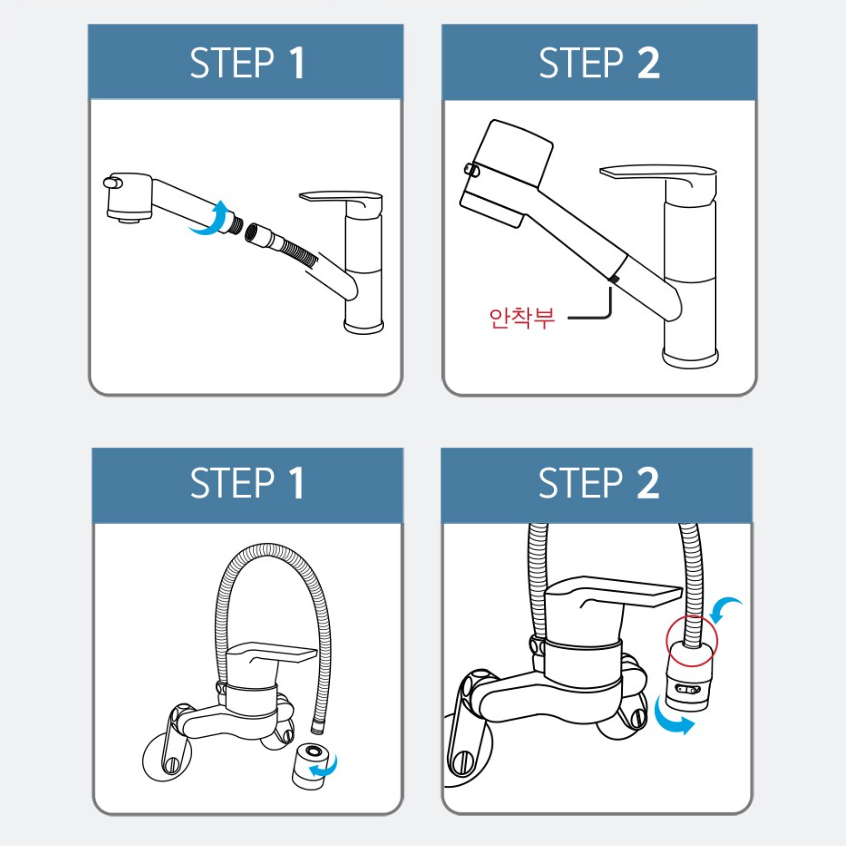 STEP 1

STEP 2

안착부

STEP 1

STEP 2