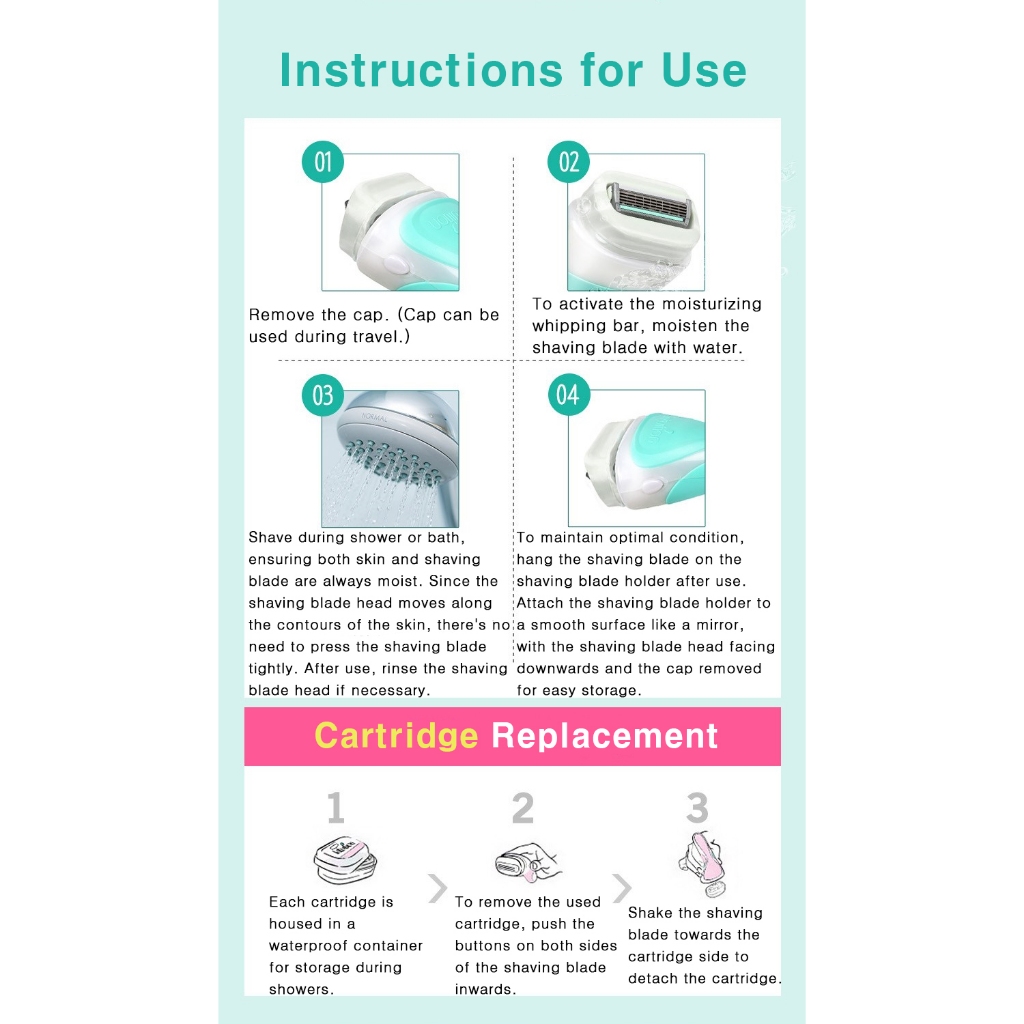 Instructions for Use

01

Remove the cap. (Cap can be used during travel.)

02

To activate the moisturizing whipping bar, moisten the shaving blade with water.

03

Shave during shower or bath, ensuring both skin and shaving blade are always moist. Since the shaving blade head moves along the contours of the skin, there's no need to press the shaving blade tightly. After use, rinse the shaving blade head if necessary.

04

To maintain optimal condition, hang the shaving blade on the shaving blade holder after use. Attach the shaving blade holder to a smooth surface like a mirror, with the shaving blade head facing downwards and the cap removed for easy storage.

Cartridge Replacement

1

Each cartridge is housed in a waterproof container for storage during showers.

2

To remove the used cartridge, push the buttons on both sides of the shaving blade inwards.

3

Shake the shaving blade towards the cartridge side to detach the cartridge.