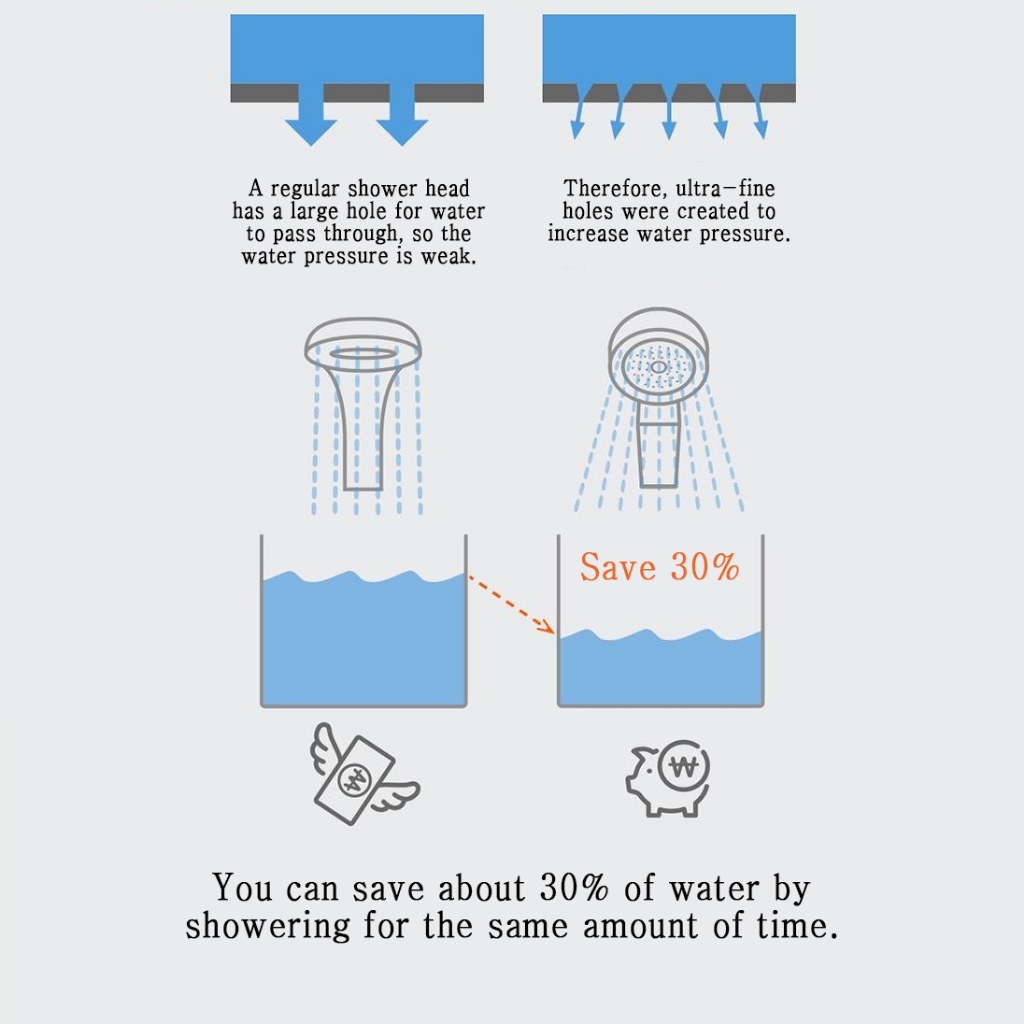 A regular shower head has a large hole for water to pass through, so the water pressure is weak.

Therefore, ultra-fine holes were created to increase water pressure.

Save 30%

₩

₩

You can save about 30% of water by showering for the same amount of time.