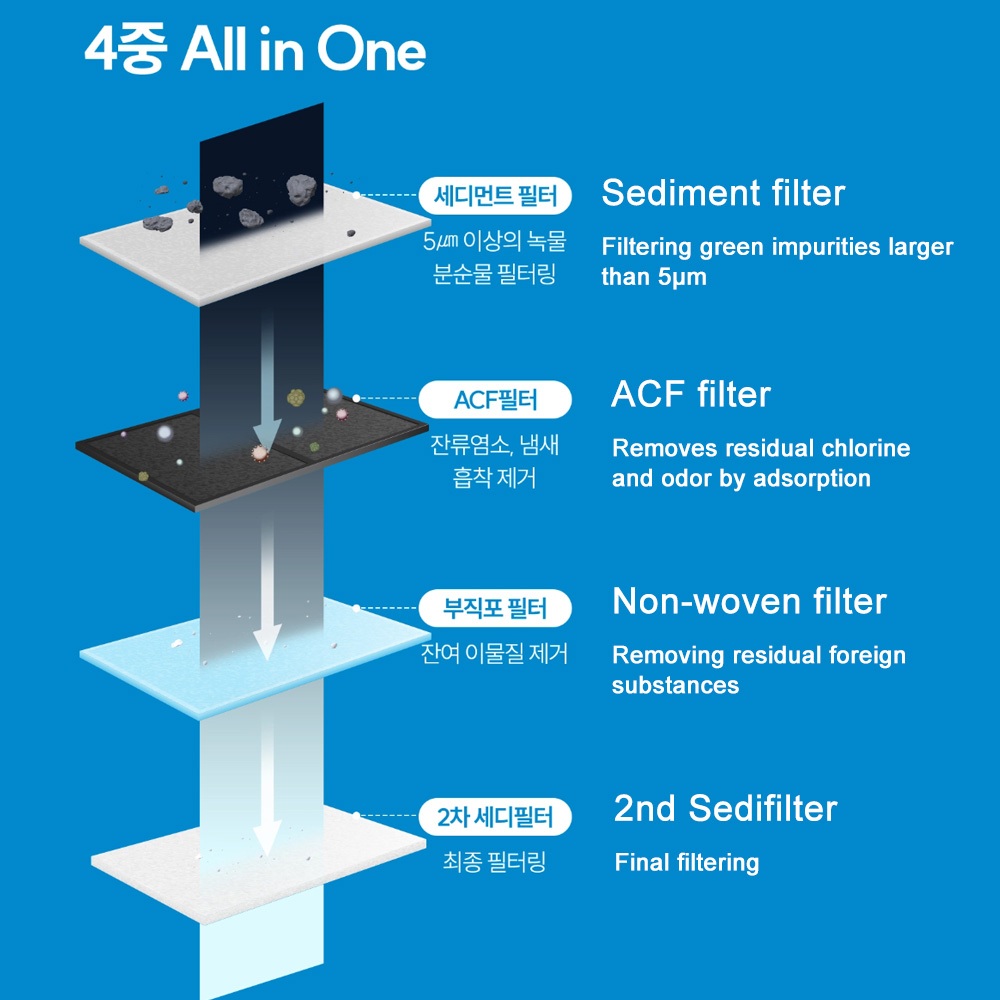 4중 All in One

세디먼트 필터
5㎛ 이상의 녹물 분순물 필터링

Sediment filter
Filtering green impurities larger than 5µm

ACF필터
잔류염소, 냄새 흡착 제거

ACF filter
Removes residual chlorine and odor by adsorption

부직포 필터
잔여 이물질 제거

Non-woven filter
Removing residual foreign substances

2차 세디필터
최종 필터링

2nd Sedifilter
Final filtering