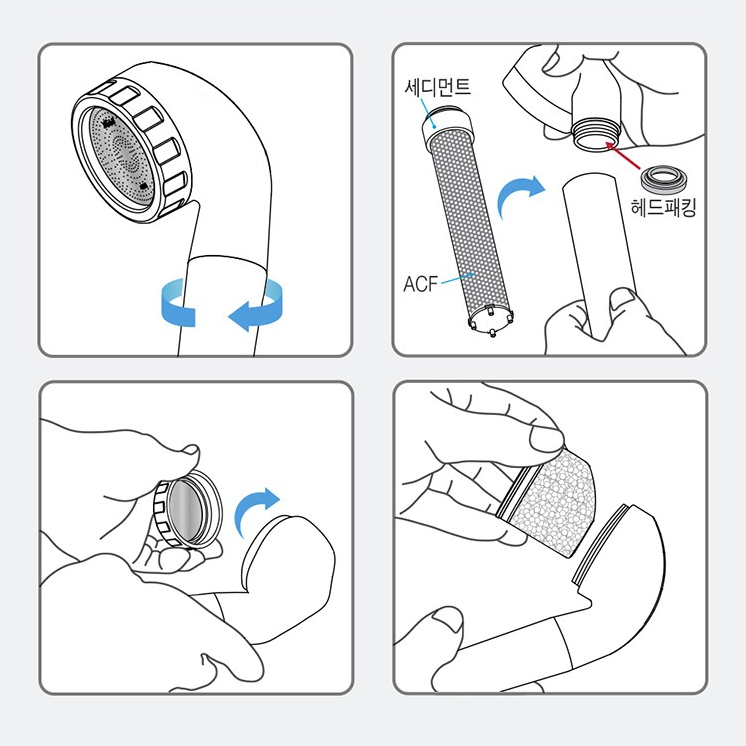 세디먼트

헤드패킹

ACF