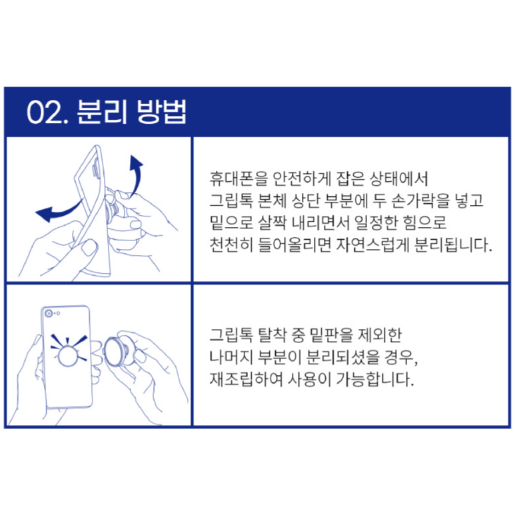 02. 분리 방법

휴대폰을 안전하게 잡은 상태에서
그립톡 본체 상단 부분에 두 손가락을 넣고
밑으로 살짝 내리면서 일정한 힘으로
천천히 들어올리면 자연스럽게 분리됩니다.

그립톡 탈착 중 밑판을 제외한
나머지 부분이 분리되셨을 경우,
재조립하여 사용이 가능합니다.