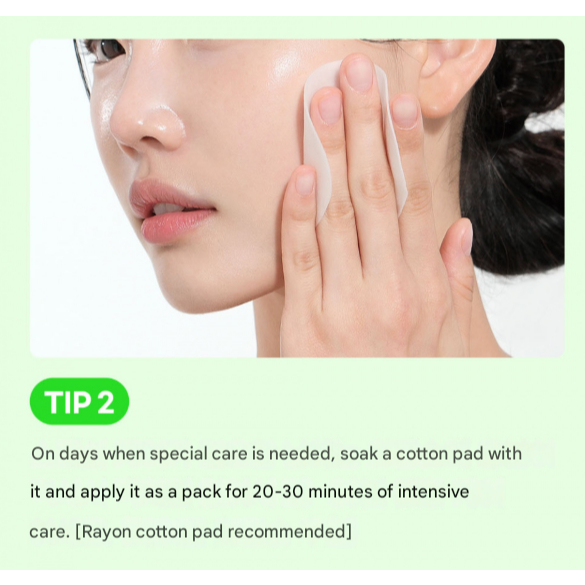 TIP 2

On days when special care is needed, soak a cotton pad with it and apply it as a pack for 20-30 minutes of intensive care. [Rayon cotton pad recommended]