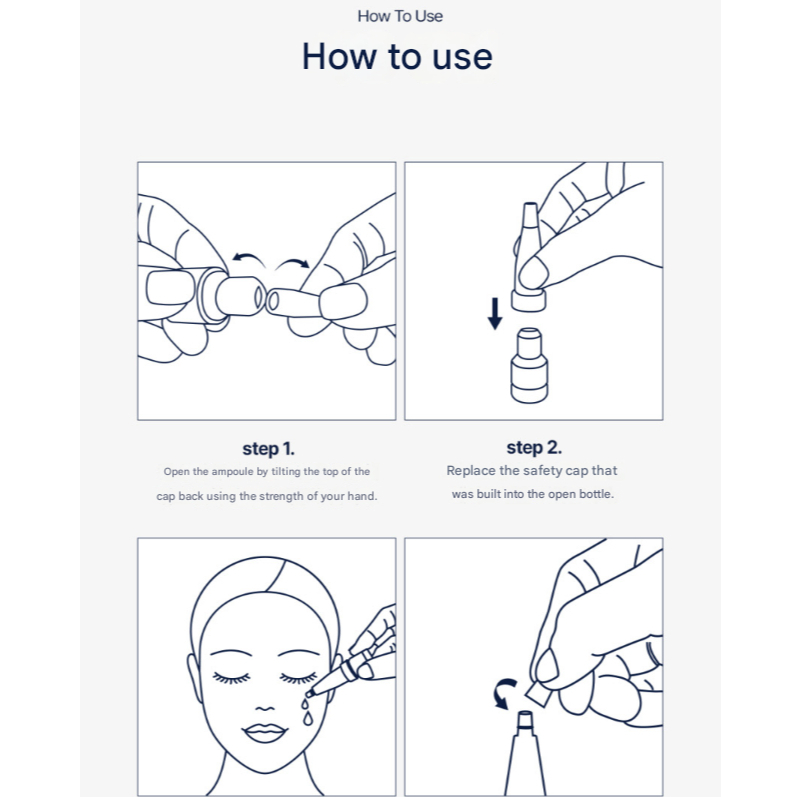 How To Use

How to use

step 1.
Open the ampoule by tilting the top of the cap back using the strength of your hand.

step 2.
Replace the safety cap that was built into the open bottle.