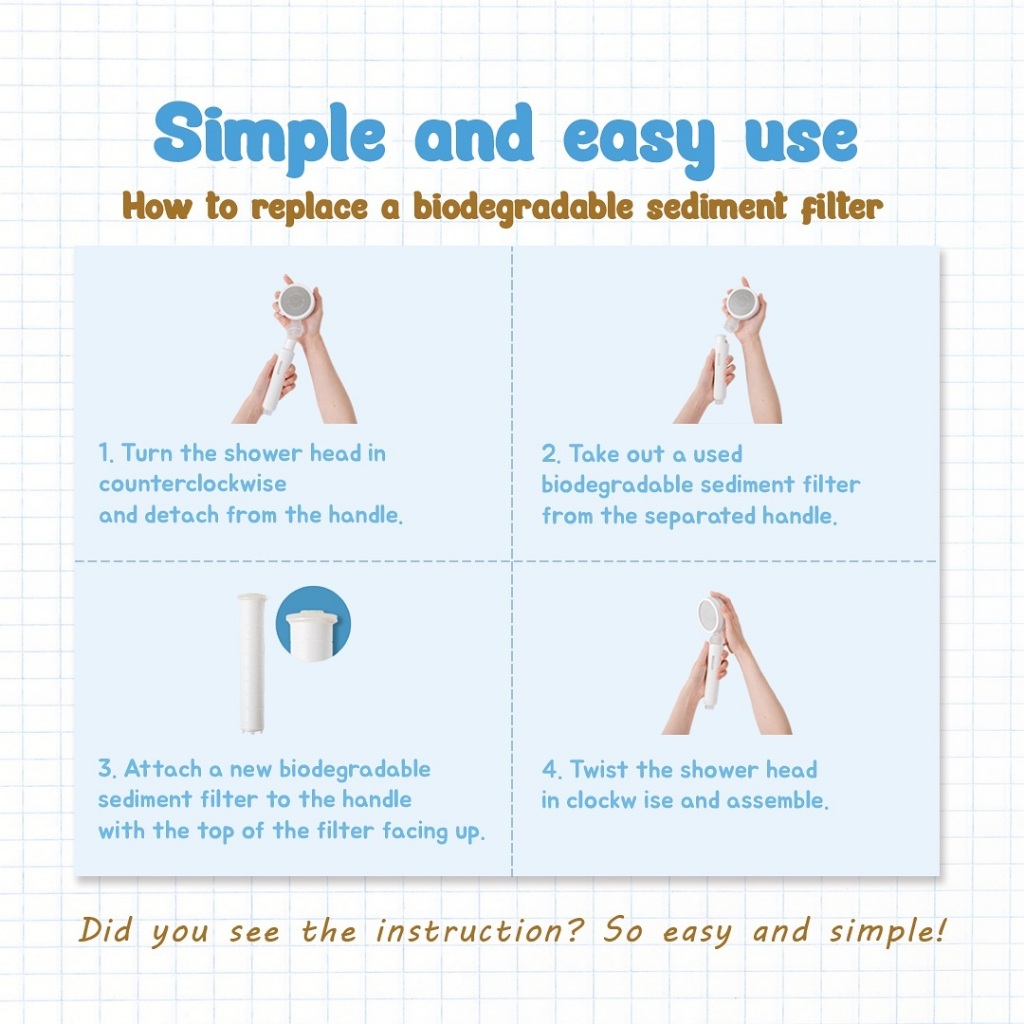 Simple and easy use

How to replace a biodegradable sediment filter

1. Turn the shower head in counterclockwise and detach from the handle.

2. Take out a used biodegradable sediment filter from the separated handle.

3. Attach a new biodegradable sediment filter to the handle with the top of the filter facing up.

4. Twist the shower head in clockw ise and assemble.

Did you see the instruction? So easy and simple!