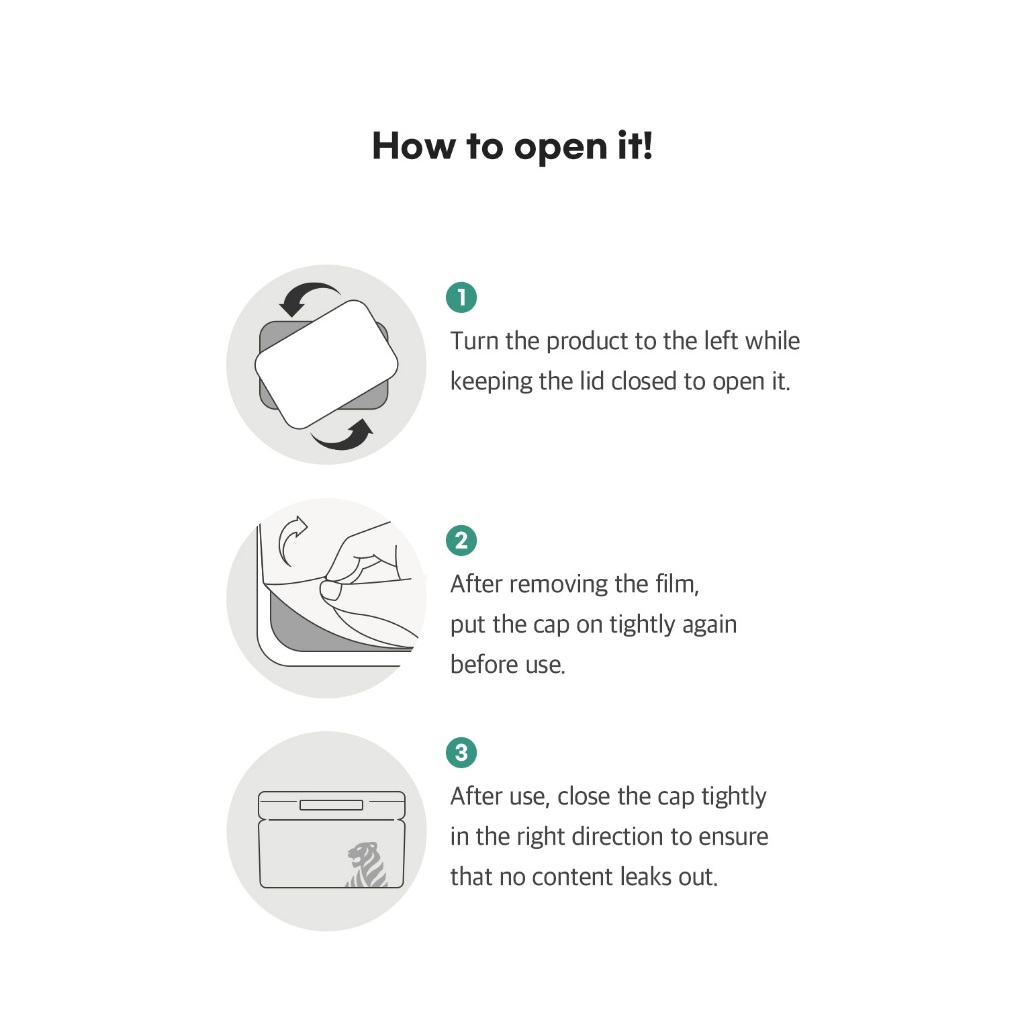 How to open it!

1
Turn the product to the left while keeping the lid closed to open it.

2
After removing the film, put the cap on tightly again before use.

3
After use, close the cap tightly in the right direction to ensure that no content leaks out.