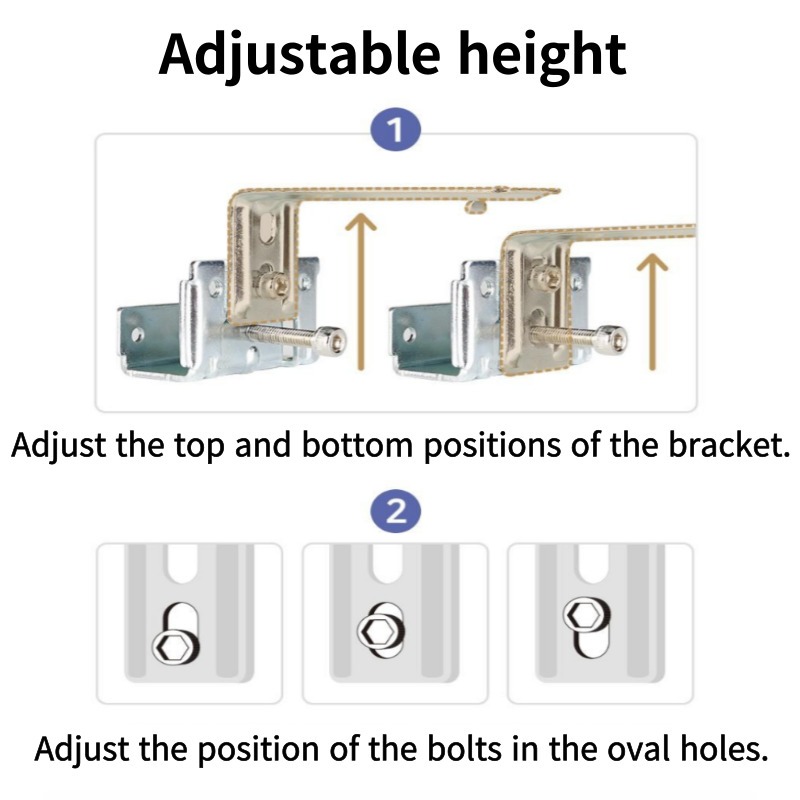 Adjustable height

1

Adjust the top and bottom positions of the bracket.

2

Adjust the position of the bolts in the oval holes.