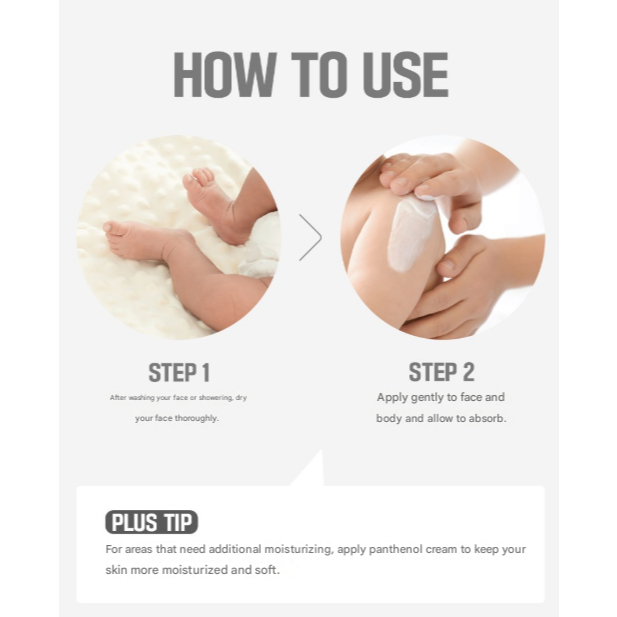 HOW TO USE

STEP 1

After washing your face or showering, dry your face thoroughly.

STEP 2

Apply gently to face and body and allow to absorb.

PLUS TIP

For areas that need additional moisturizing, apply panthenol cream to keep your skin more moisturized and soft.