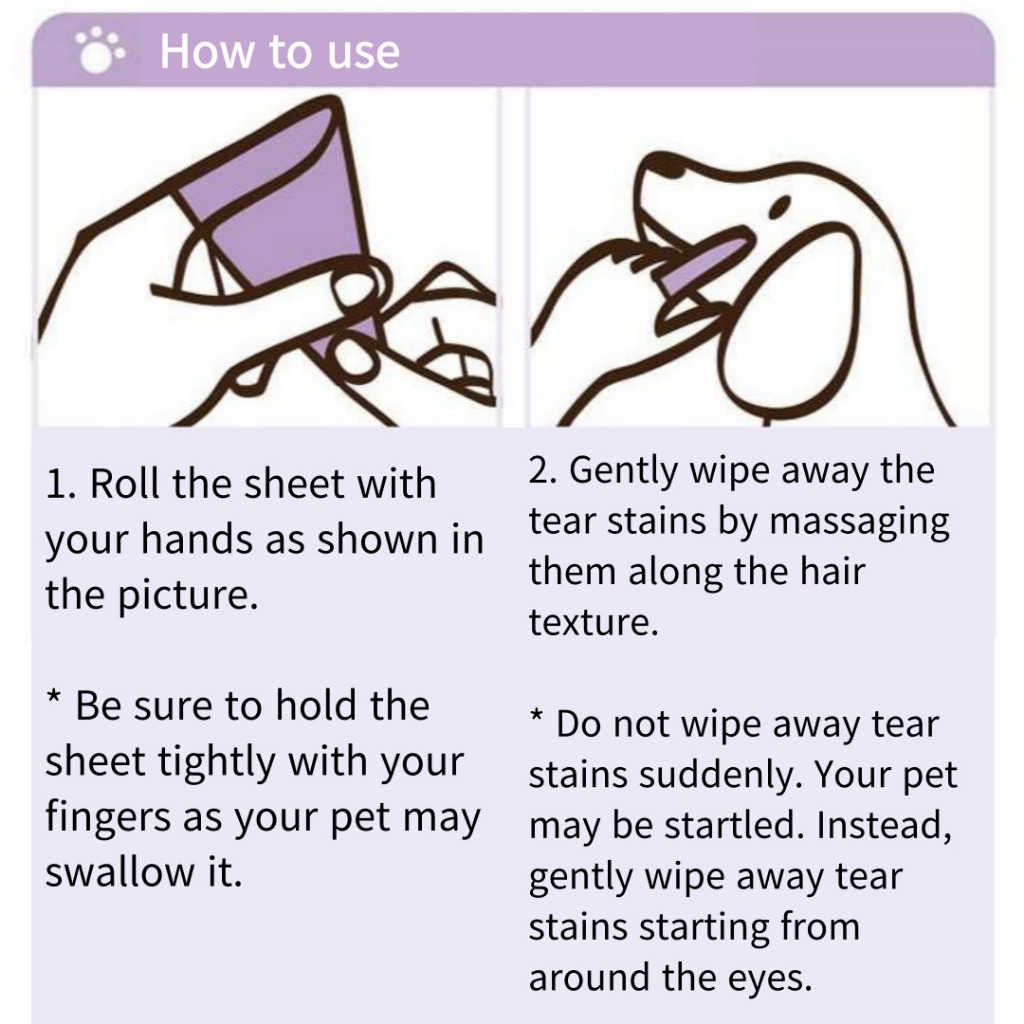 How to use

1. Roll the sheet with your hands as shown in the picture.

* Be sure to hold the sheet tightly with your fingers as your pet may swallow it.

2. Gently wipe away the tear stains by massaging them along the hair texture.

* Do not wipe away tear stains suddenly. Your pet may be startled. Instead, gently wipe away tear stains starting from around the eyes.