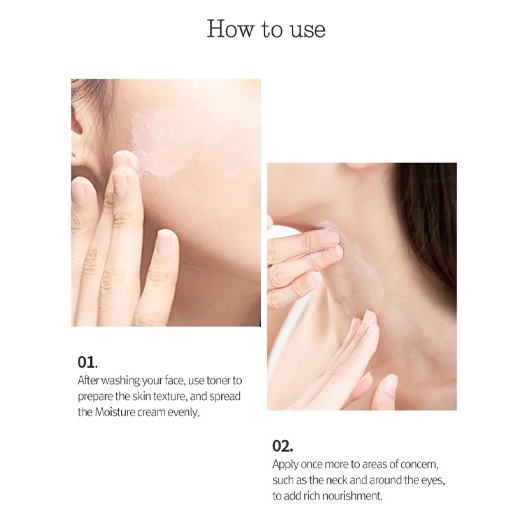 How to use

01.
After washing your face, use toner to prepare the skin texture, and spread the Moisture cream evenly.

02.
Apply once more to areas of concern, such as the neck and around the eyes, to add rich nourishment.