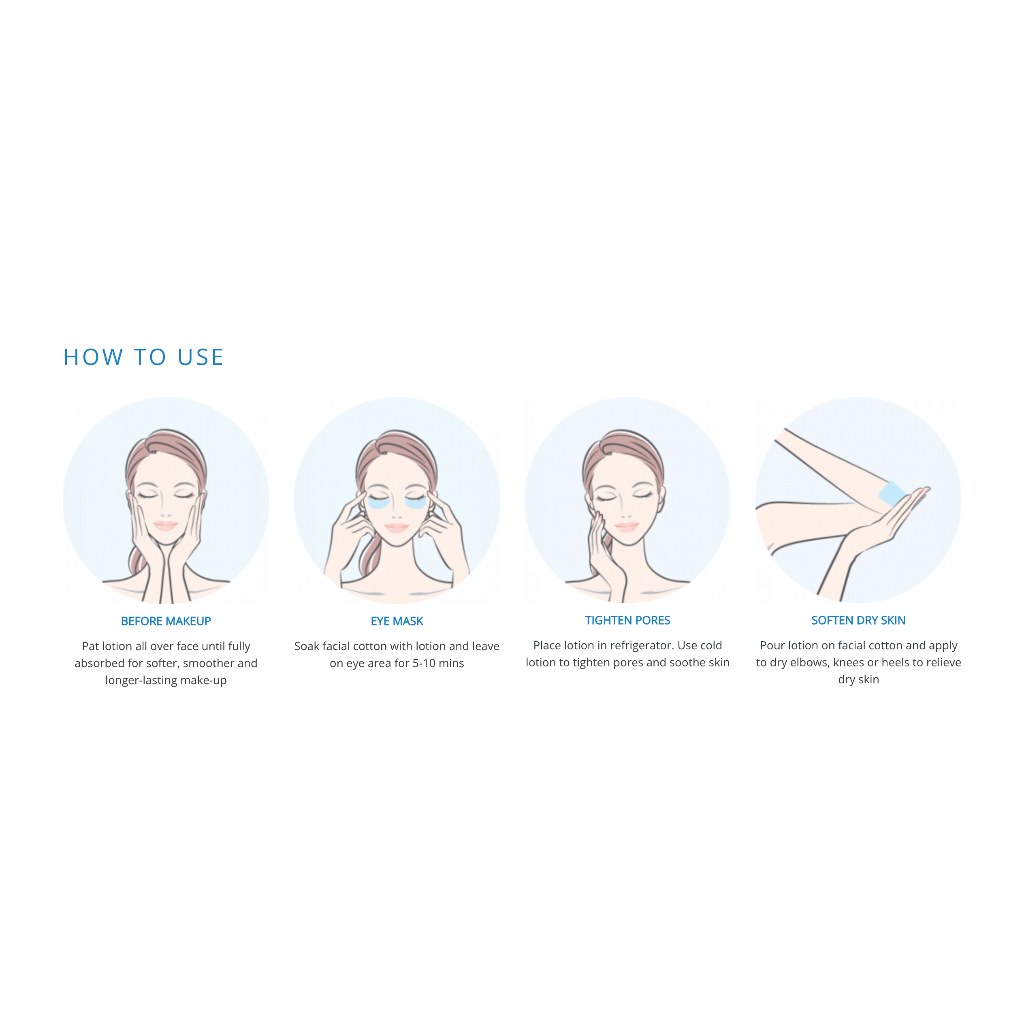 HOW TO USE

BEFORE MAKEUP

Pat lotion all over face until fully absorbed for softer, smoother and longer-lasting make-up

EYE MASK

Soak facial cotton with lotion and leave on eye area for 5-10 mins

TIGHTEN PORES

Place lotion in refrigerator. Use cold lotion to tighten pores and soothe skin

SOFTEN DRY SKIN

Pour lotion on facial cotton and apply to dry elbows, knees or heels to relieve dry skin