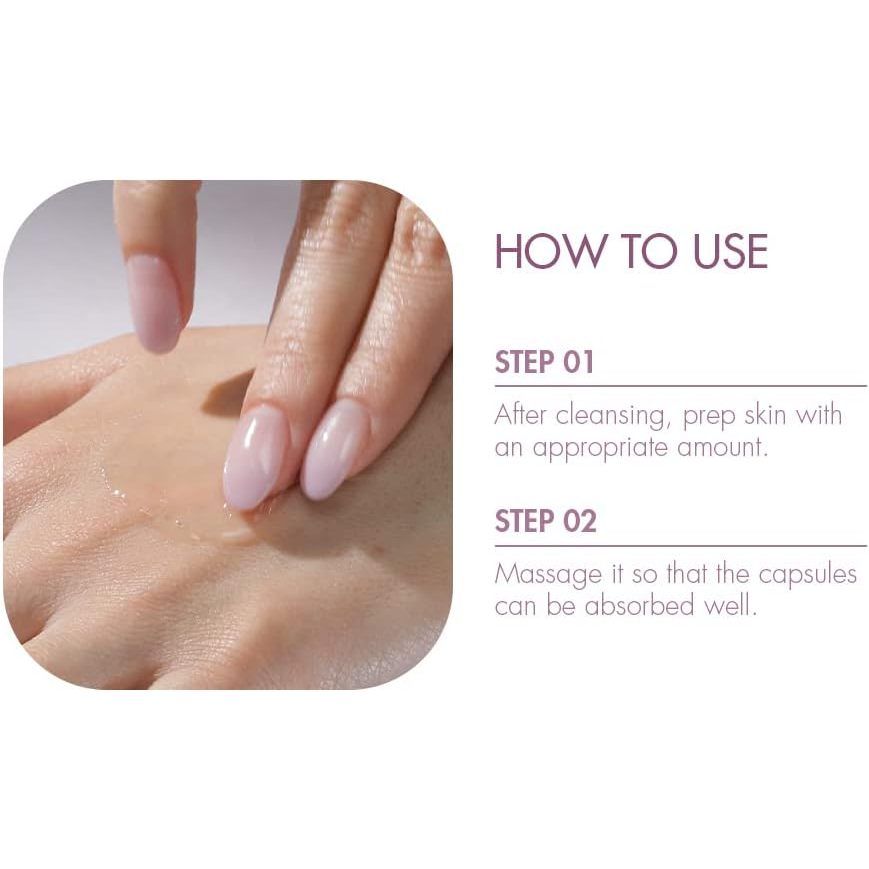 HOW TO USE

STEP 01

After cleansing, prep skin with an appropriate amount.

STEP 02

Massage it so that the capsules can be absorbed well.