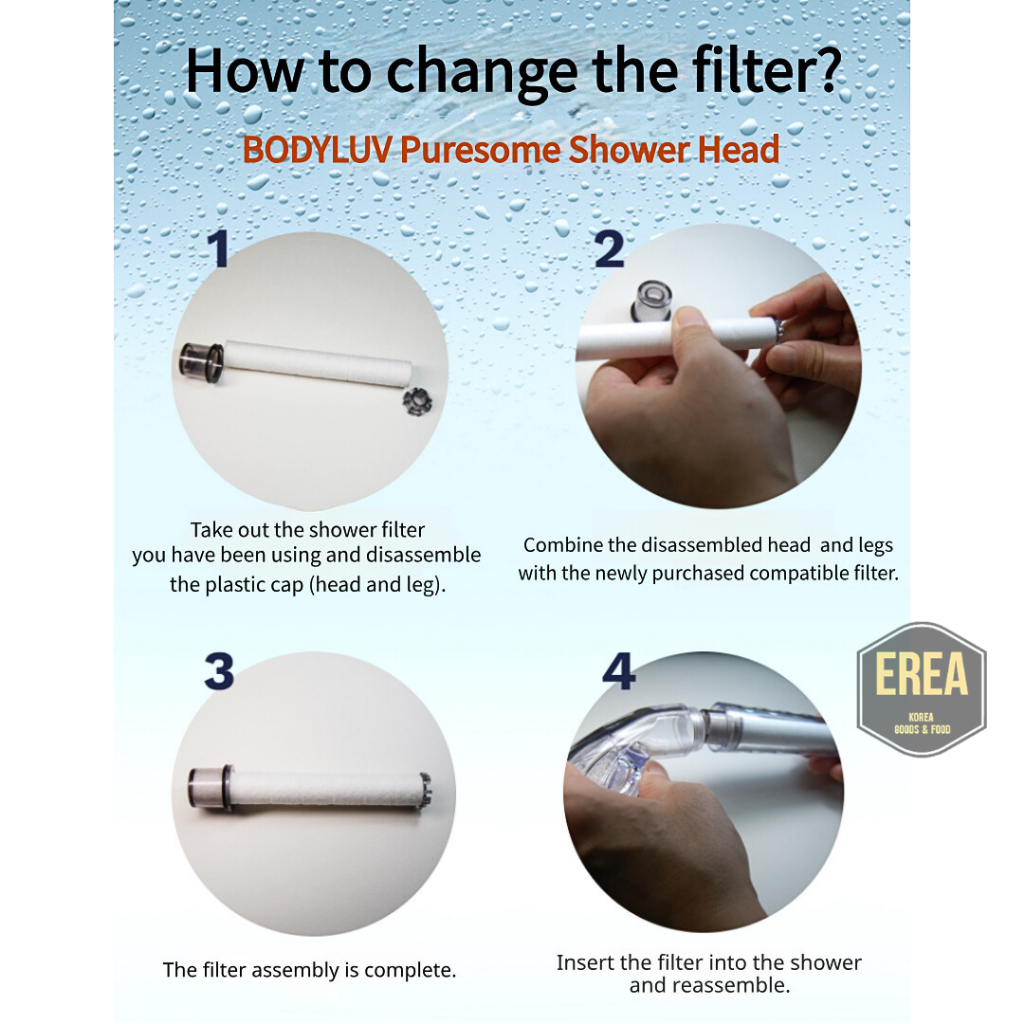 How to change the filter?

BODYLUV Puresome Shower Head

1

Take out the shower filter you have been using and disassemble the plastic cap (head and leg).

2

Combine the disassembled head and legs with the newly purchased compatible filter.

3

The filter assembly is complete.

4

Insert the filter into the shower and reassemble.

EREA
KOREA
GOODS & FOOD