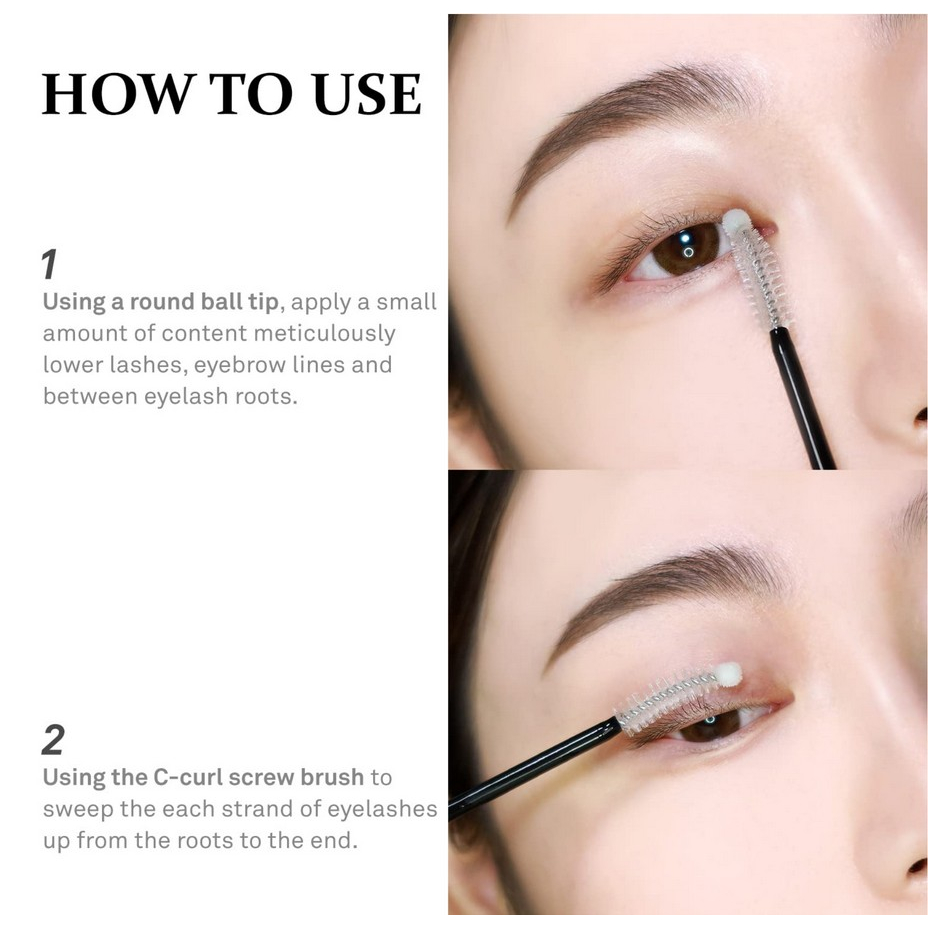 HOW TO USE

1
Using a round ball tip, apply a small amount of content meticulously lower lashes, eyebrow lines and between eyelash roots.

2
Using the C-curl screw brush to sweep the each strand of eyelashes up from the roots to the end.