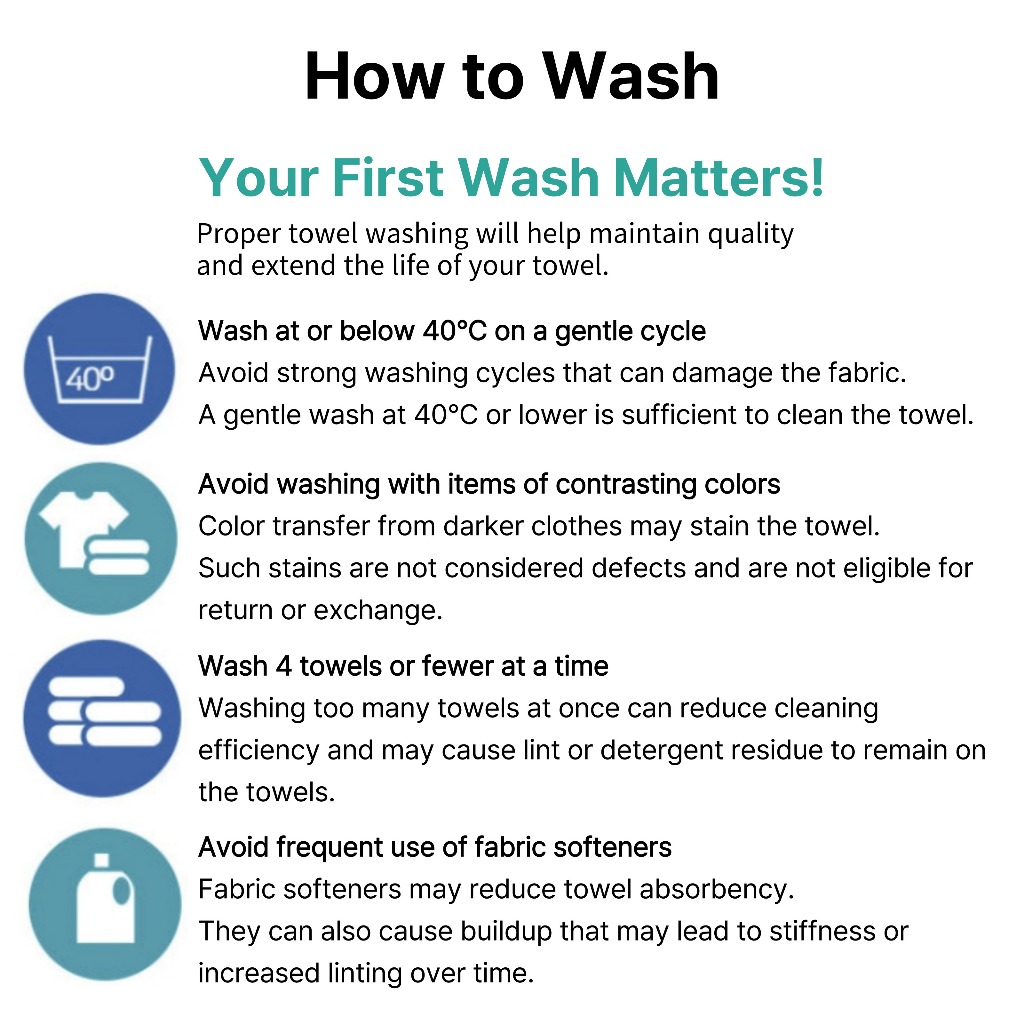 How to Wash

Your First Wash Matters!

Proper towel washing will help maintain quality and extend the life of your towel.

40º

Wash at or below 40°C on a gentle cycle
Avoid strong washing cycles that can damage the fabric.
A gentle wash at 40°C or lower is sufficient to clean the towel.

Avoid washing with items of contrasting colors
Color transfer from darker clothes may stain the towel.
Such stains are not considered defects and are not eligible for return or exchange.

Wash 4 towels or fewer at a time
Washing too many towels at once can reduce cleaning efficiency and may cause lint or detergent residue to remain on the towels.

Avoid frequent use of fabric softeners
Fabric softeners may reduce towel absorbency.
They can also cause buildup that may lead to stiffness or increased linting over time.