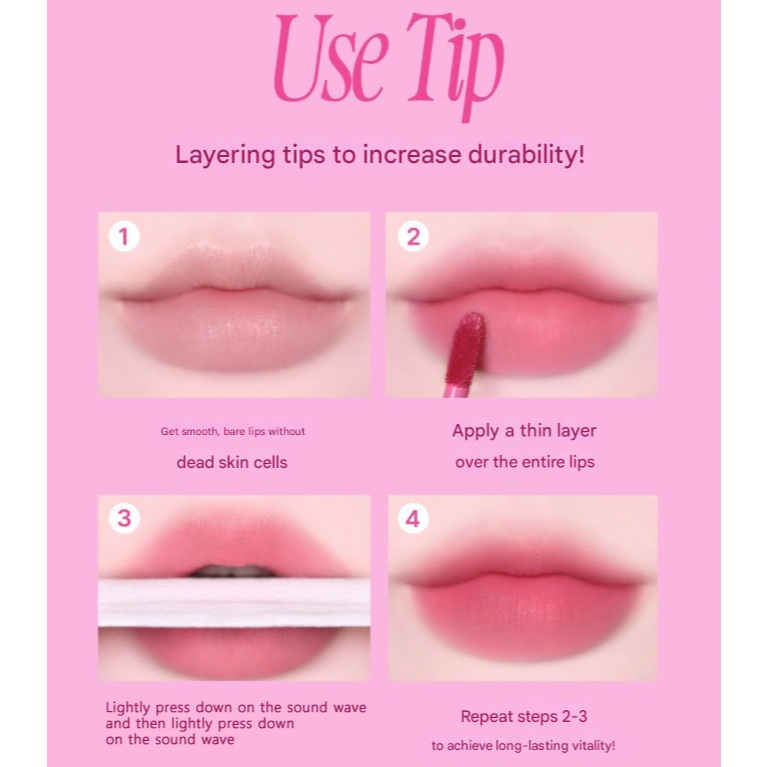 Use Tip

Layering tips to increase durability!

1

Get smooth, bare lips without

dead skin cells

2

Apply a thin layer

over the entire lips

3

Lightly press down on the sound wave and then lightly press down on the sound wave

4

Repeat steps 2-3

to achieve long-lasting vitality!