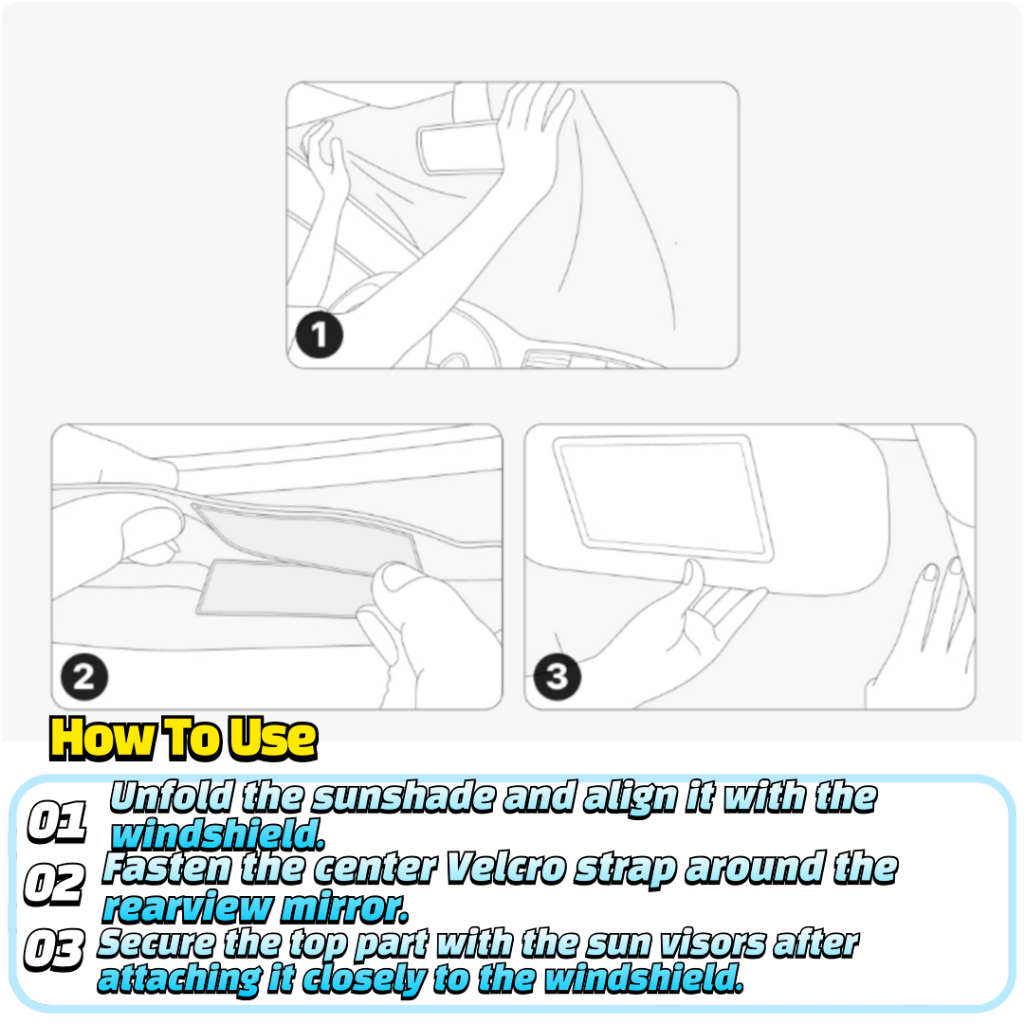 1

2

3

How To Use

01 Unfold the sunshade and align it with the windshield.

02 Fasten the center Velcro strap around the rearview mirror.

03 Secure the top part with the sun visors after attaching it closely to the windshield.