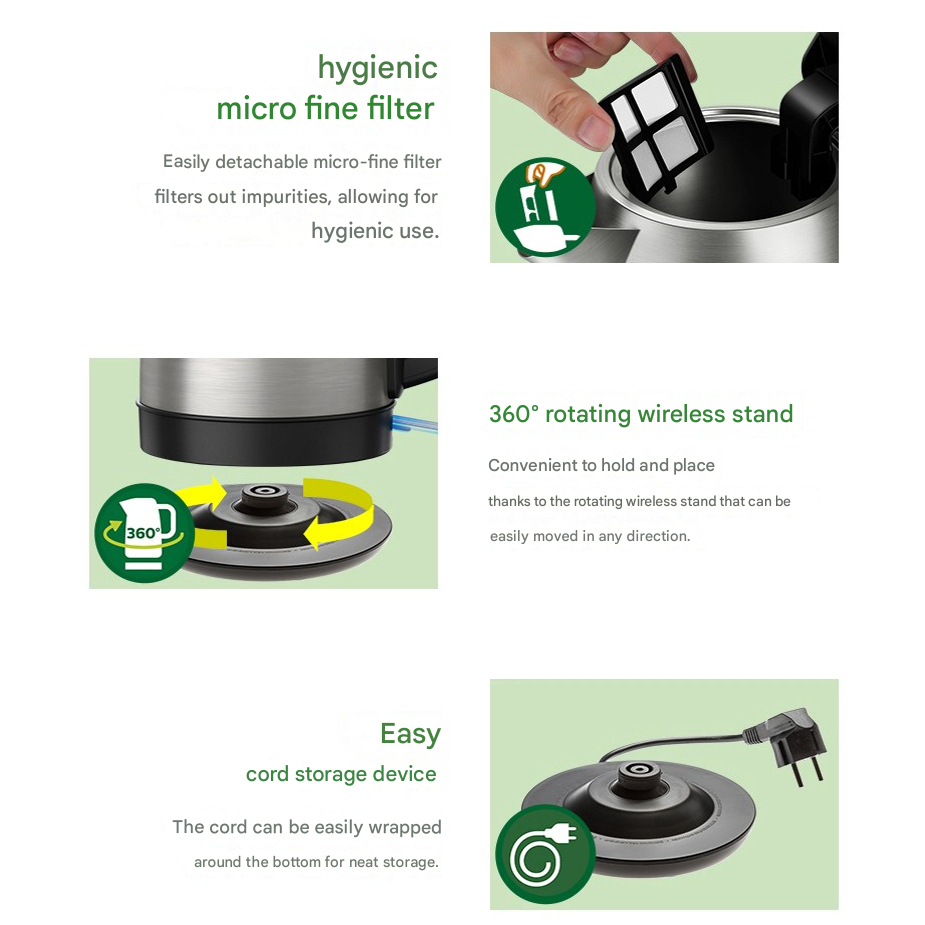 hygienic
micro fine filter

Easily detachable micro-fine filter filters out impurities, allowing for hygienic use.

360°

360° rotating wireless stand

Convenient to hold and place

thanks to the rotating wireless stand that can be easily moved in any direction.

Easy
cord storage device

The cord can be easily wrapped

around the bottom for neat storage.