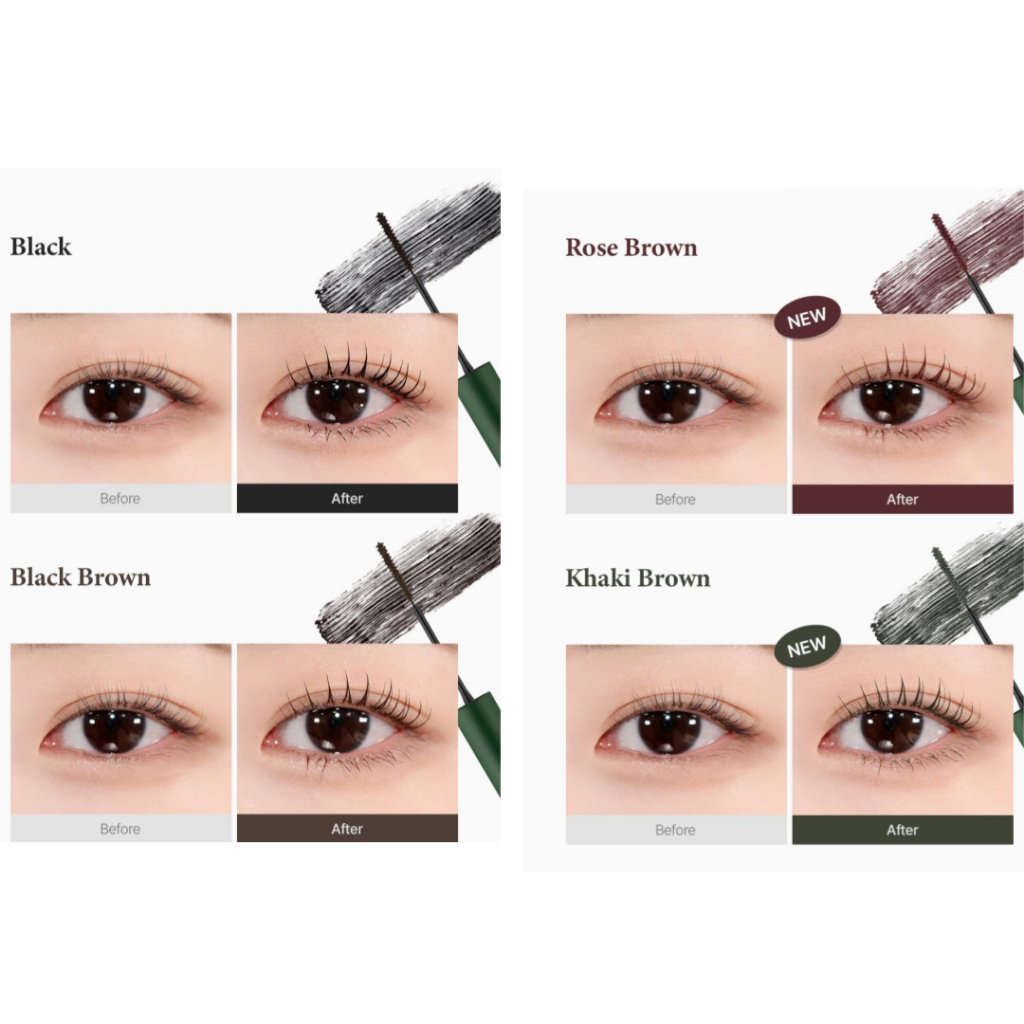 Black

Before

After

Black Brown

Before

After

Rose Brown

NEW

Before

After

Khaki Brown

NEW

Before

After