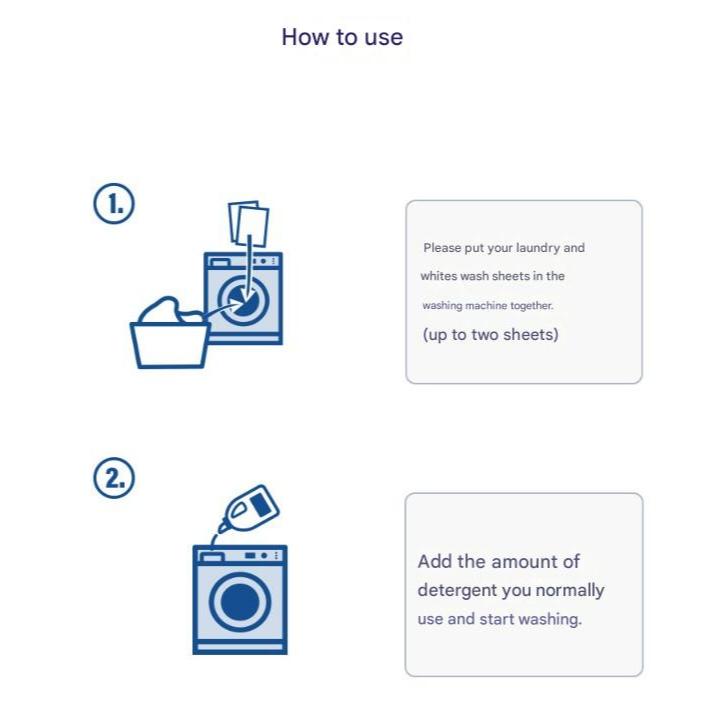 How to use

1.

Please put your laundry and whites wash sheets in the washing machine together.
(up to two sheets)

2.

Add the amount of detergent you normally use and start washing.