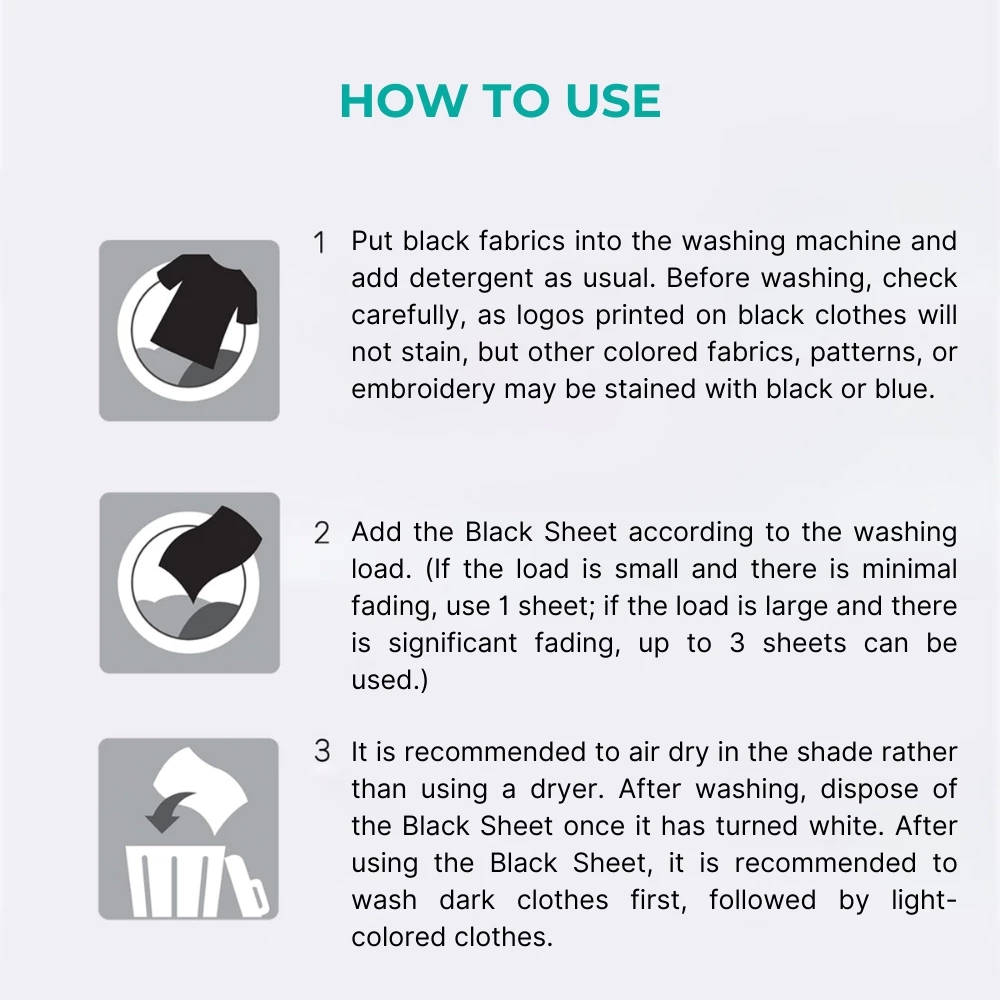 HOW TO USE

1 Put black fabrics into the washing machine and add detergent as usual. Before washing, check carefully, as logos printed on black clothes will not stain, but other colored fabrics, patterns, or embroidery may be stained with black or blue.

2 Add the Black Sheet according to the washing load. (If the load is small and there is minimal fading, use 1 sheet; if the load is large and there is significant fading, up to 3 sheets can be used.)

3 It is recommended to air dry in the shade rather than using a dryer. After washing, dispose of the Black Sheet once it has turned white. After using the Black Sheet, it is recommended to wash dark clothes first, followed by light-colored clothes.