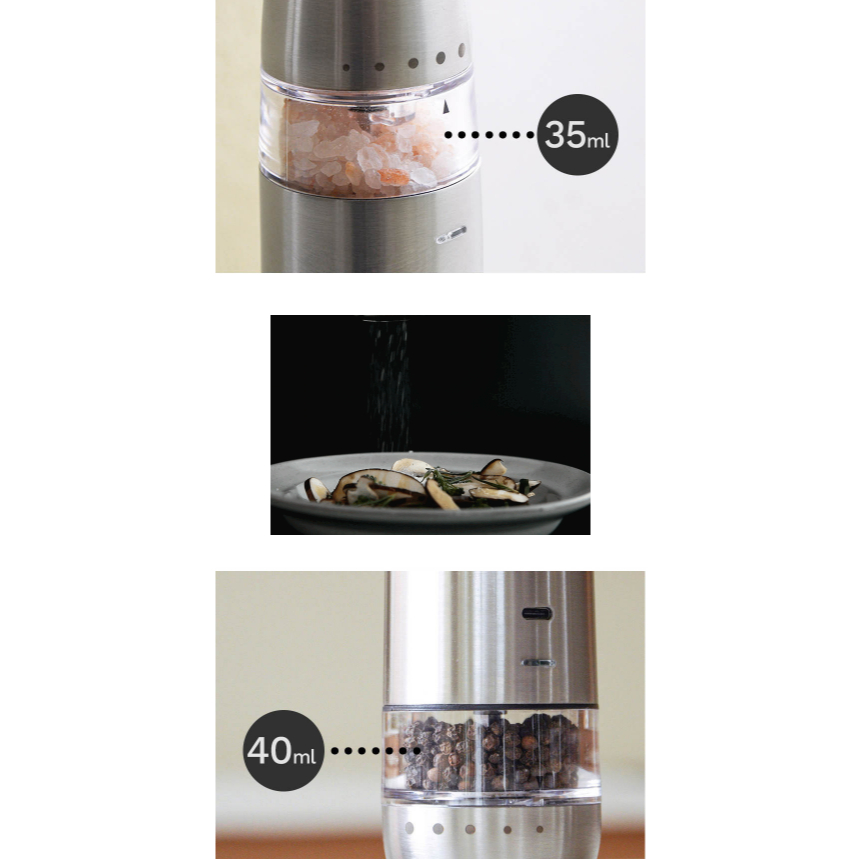 35ml

40ml