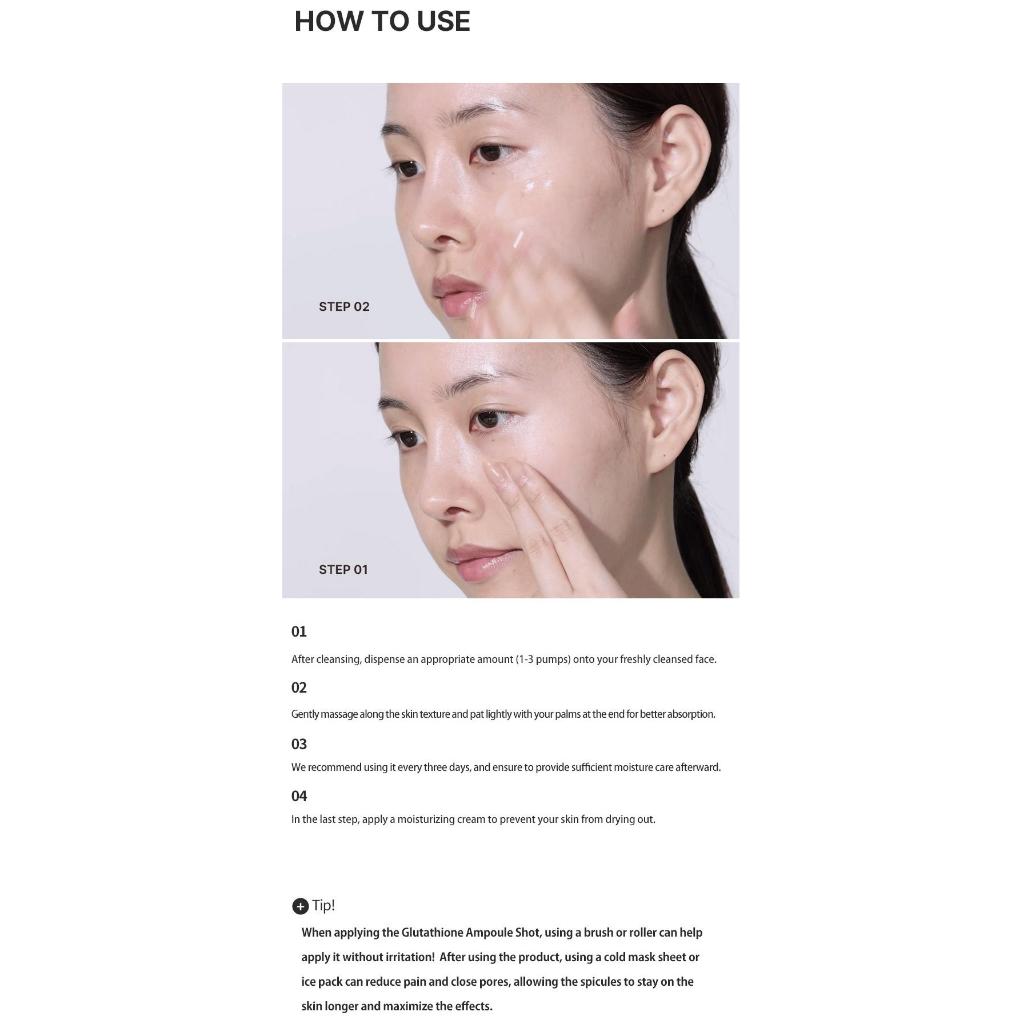 HOW TO USE

STEP 02

STEP 01

01

After cleansing, dispense an appropriate amount (1-3 pumps) onto your freshly cleansed face.

02

Gently massage along the skin texture and pat lightly with your palms at the end for better absorption.

03

We recommend using it every three days, and ensure to provide sufficient moisture care afterward.

04

In the last step, apply a moisturizing cream to prevent your skin from drying out.

Tip!

When applying the Glutathione Ampoule Shot, using a brush or roller can help apply it without irritation! After using the product, using a cold mask sheet or ice pack can reduce pain and close pores, allowing the spicules to stay on the skin longer and maximize the effects.