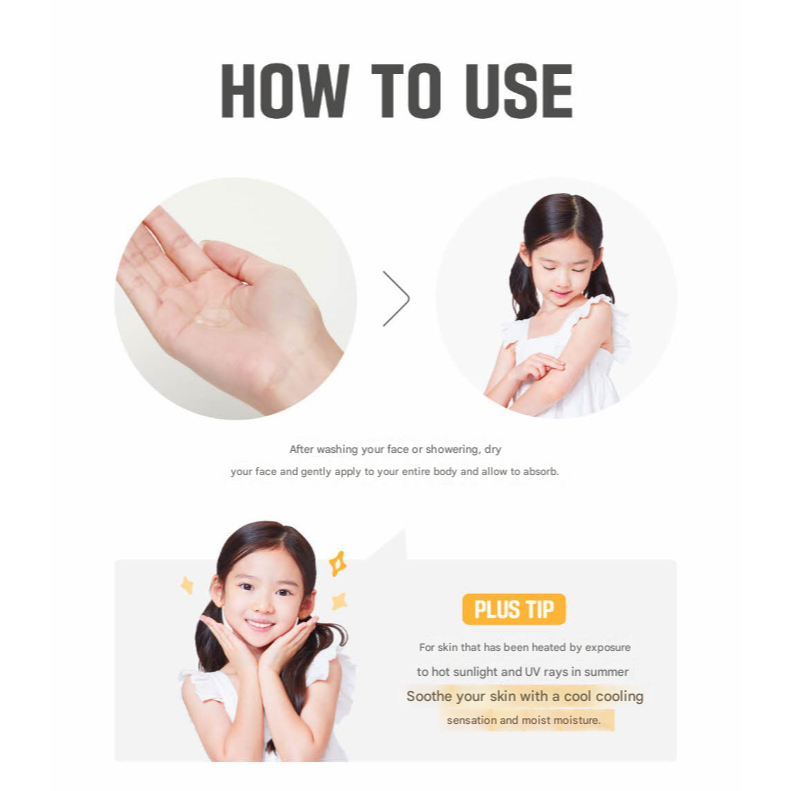 HOW TO USE

After washing your face or showering, dry your face and gently apply to your entire body and allow to absorb.

PLUS TIP

For skin that has been heated by exposure to hot sunlight and UV rays in summer Soothe your skin with a cool cooling sensation and moist moisture.