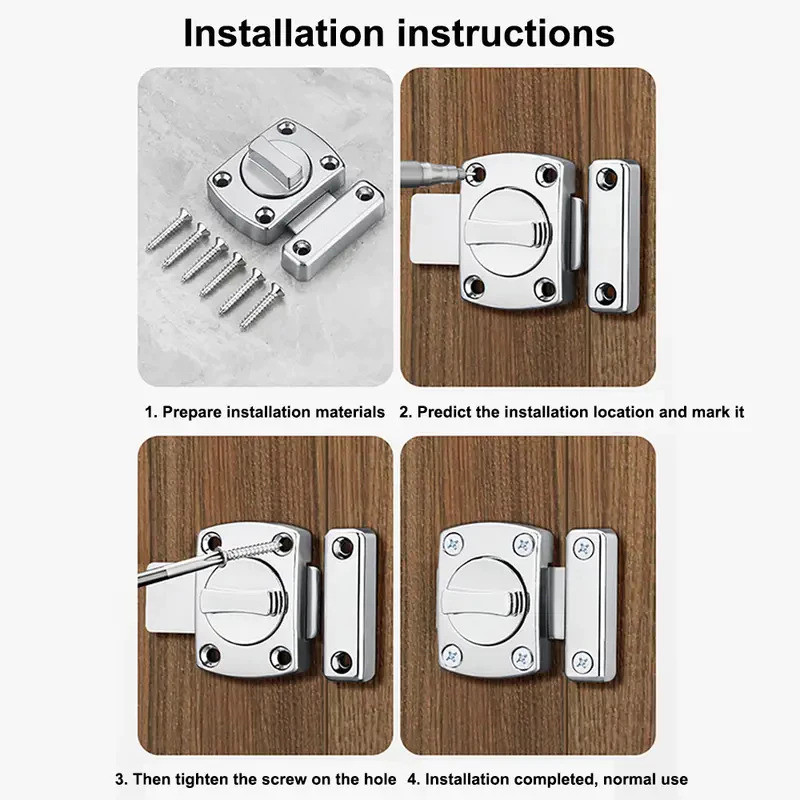 Installation instructions

1. Prepare installation materials

2. Predict the installation location and mark it

3. Then tighten the screw on the hole

4. Installation completed, normal use