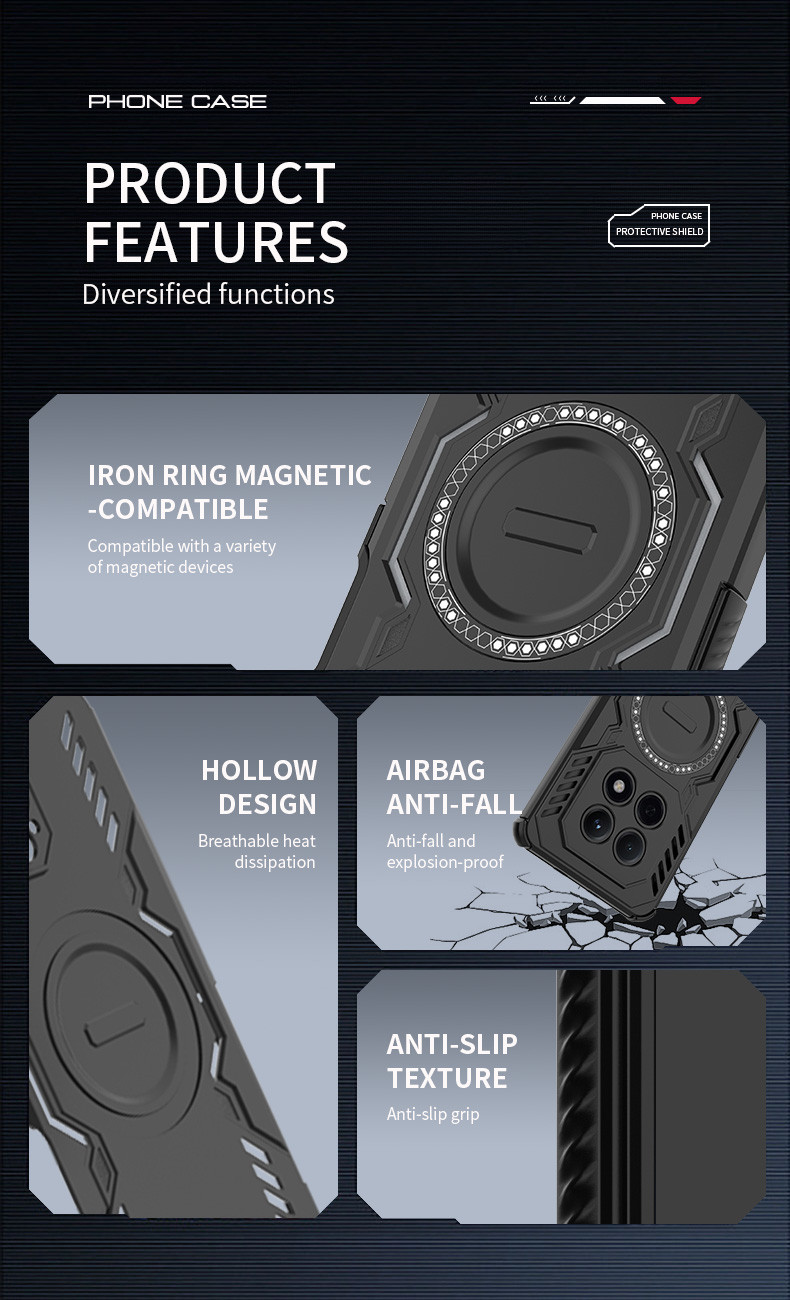 PHONE CASE

PRODUCT FEATURES
Diversified functions

PHONE CASE
PROTECTIVE SHIELD

IRON RING MAGNETIC -COMPATIBLE
Compatible with a variety of magnetic devices

HOLLOW DESIGN
Breathable heat dissipation

AIRBAG ANTI-FALL
Anti-fall and explosion-proof

ANTI-SLIP TEXTURE
Anti-slip grip