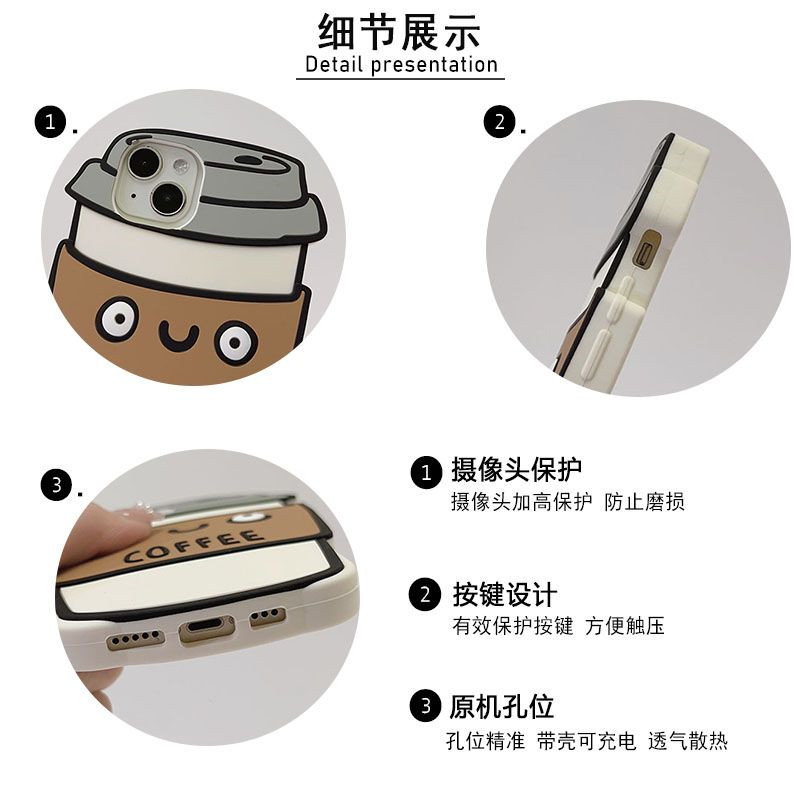 细节展示
Detail presentation

1.

2.

3.

COFFEE

1 摄像头保护
摄像头加高保护 防止磨损

2 按键设计
有效保护按键 方便触压

3 原机孔位
孔位精准 带壳可充电 透气散热