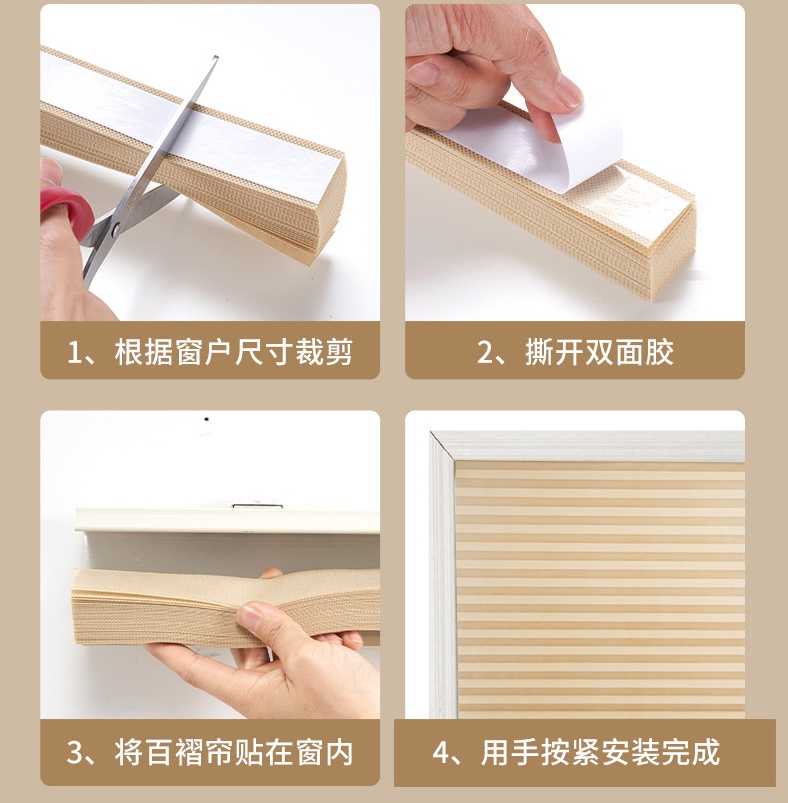 1、根据窗户尺寸裁剪

2、撕开双面胶

3、将百褶帘贴在窗内

4、用手按紧安装完成