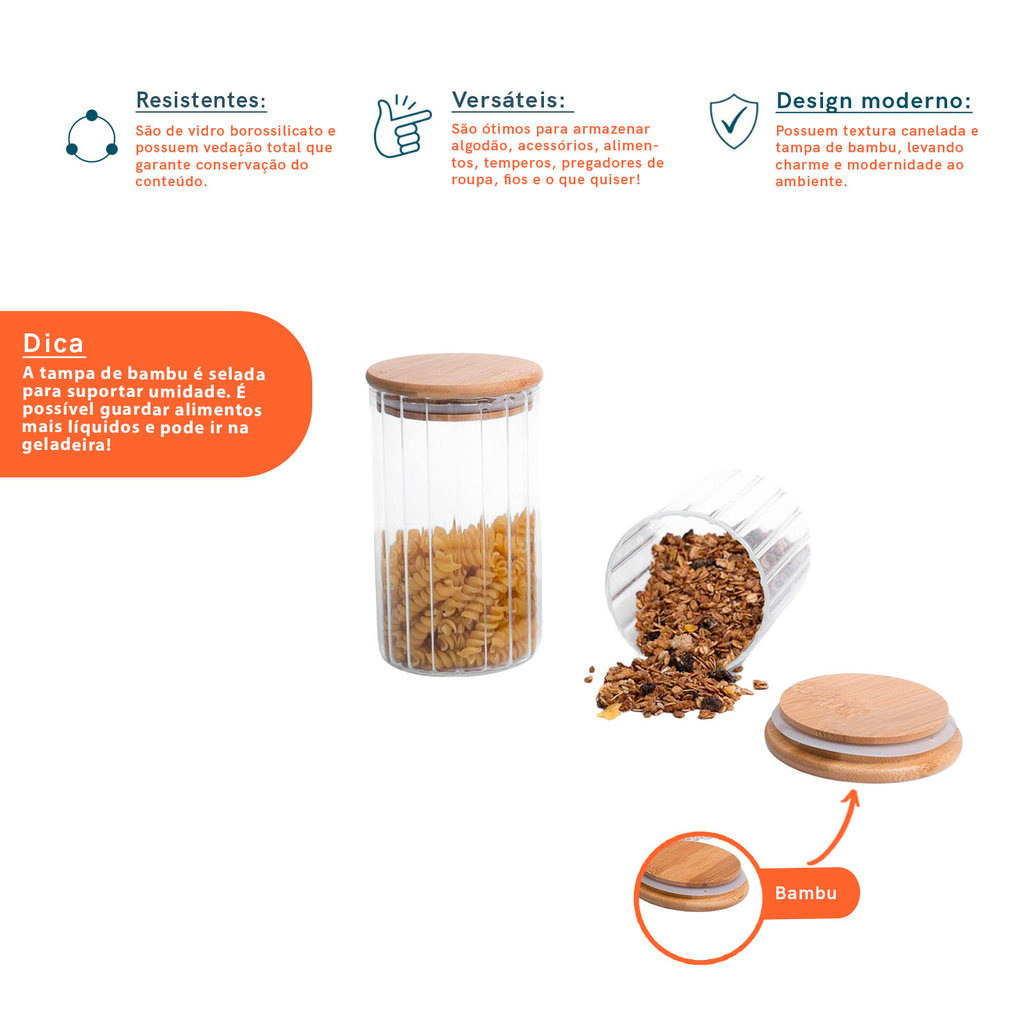 Resistentes:
São de vidro borossilicato e possuem vedação total que garante conservação do conteúdo.

Versáteis:
São ótimos para armazenar algodão, acessórios, alimentos, temperos, pregadores de roupa, fios e o que quiser!

Design moderno:
Possuem textura canelada e tampa de bambu, levando charme e modernidade ao ambiente.

Dica
A tampa de bambu é selada para suportar umidade. É possível guardar alimentos mais líquidos e pode ir na geladeira!

Bambu