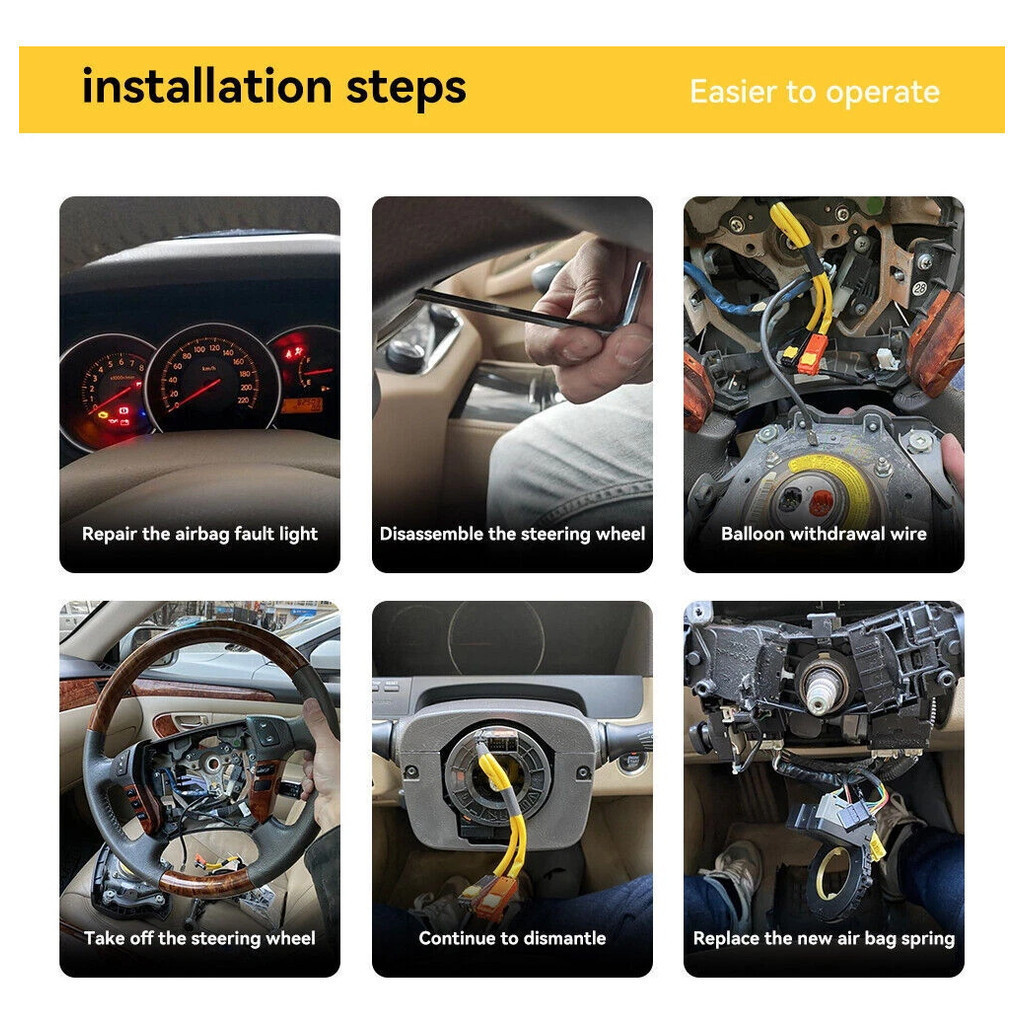 installation steps

Easier to operate

Repair the airbag fault light

Disassemble the steering wheel

Balloon withdrawal wire

Take off the steering wheel

Continue to dismantle

Replace the new air bag spring