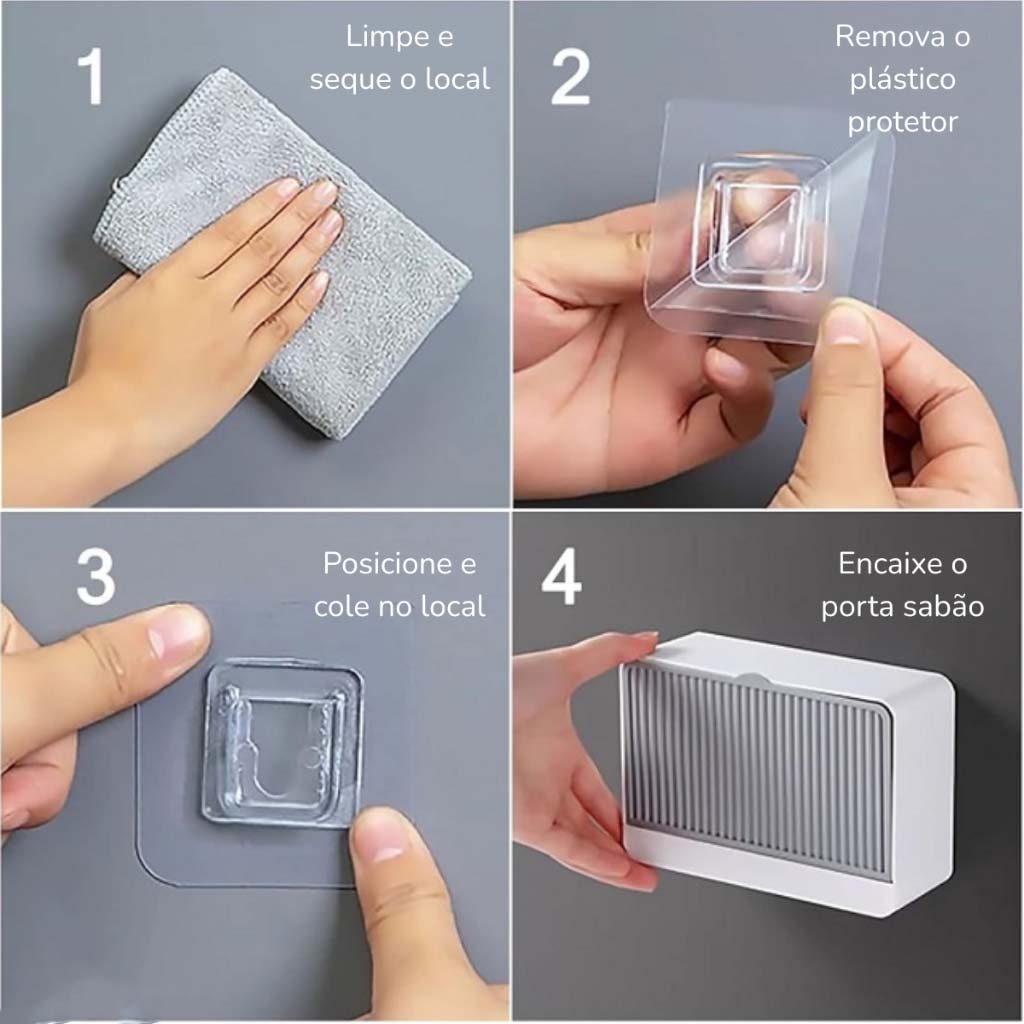 1
Limpe e seque o local

2
Remova o plástico protetor

3
Posicione e cole no local

4
Encaixe o porta sabão