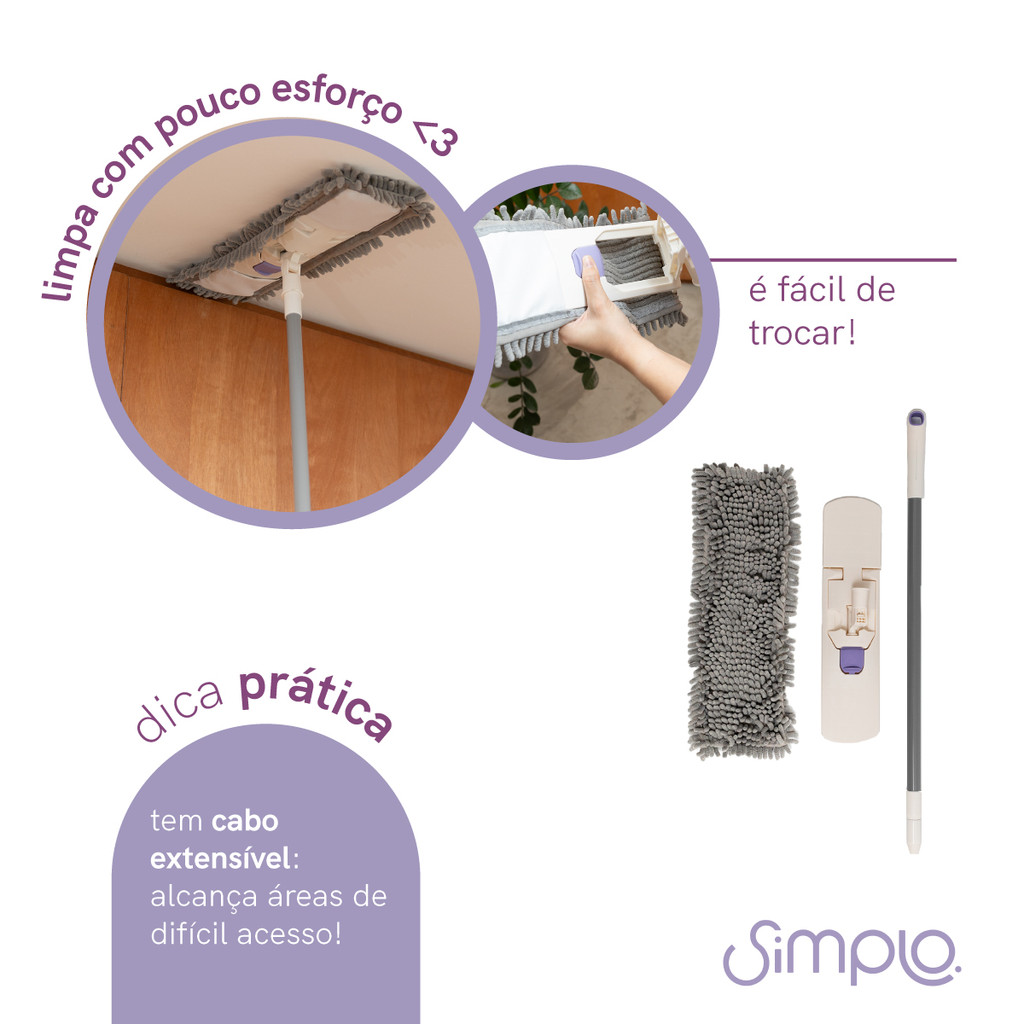 limpa com pouco esforço <3

é fácil de trocar!

dica prática

tem cabo extensível: alcança áreas de difícil acesso!

Simplo.