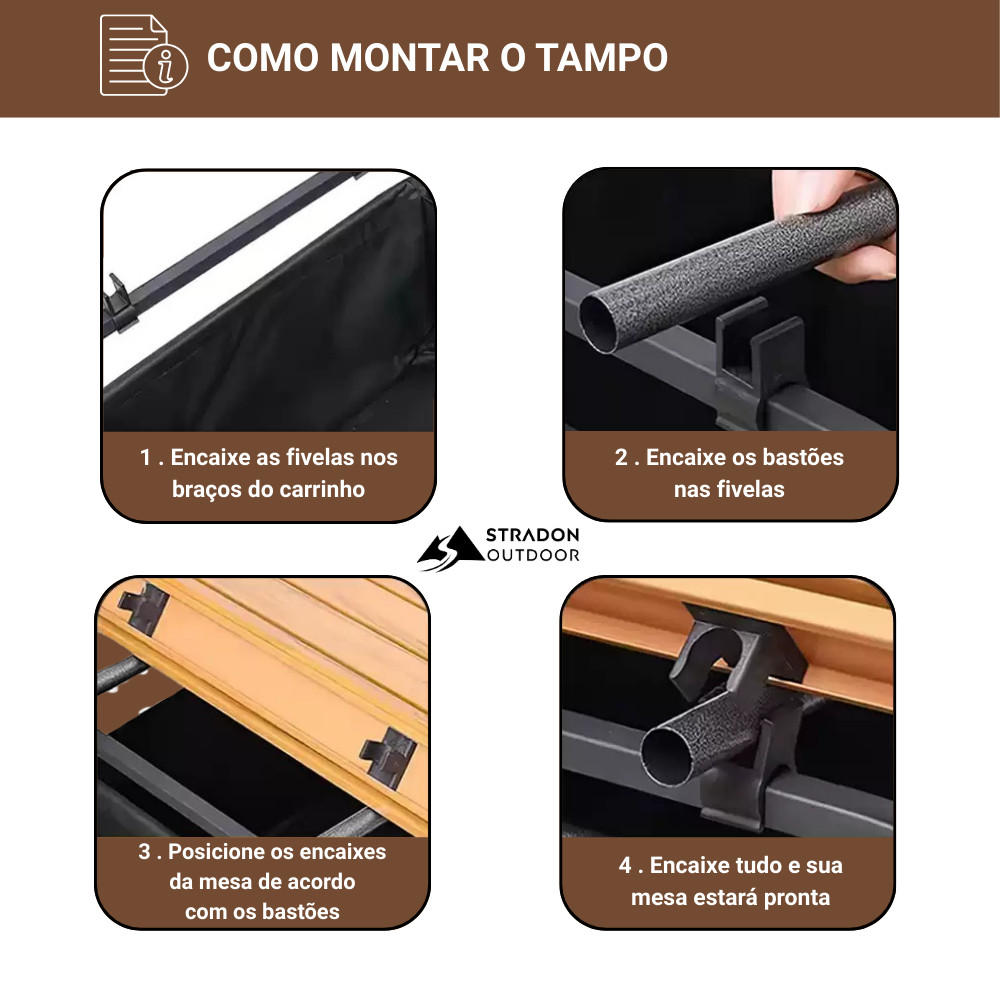 COMO MONTAR O TAMPO

1 . Encaixe as fivelas nos braços do carrinho

2 . Encaixe os bastões nas fivelas

STRADON OUTDOOR

3 . Posicione os encaixes da mesa de acordo com os bastões

4 . Encaixe tudo e sua mesa estará pronta