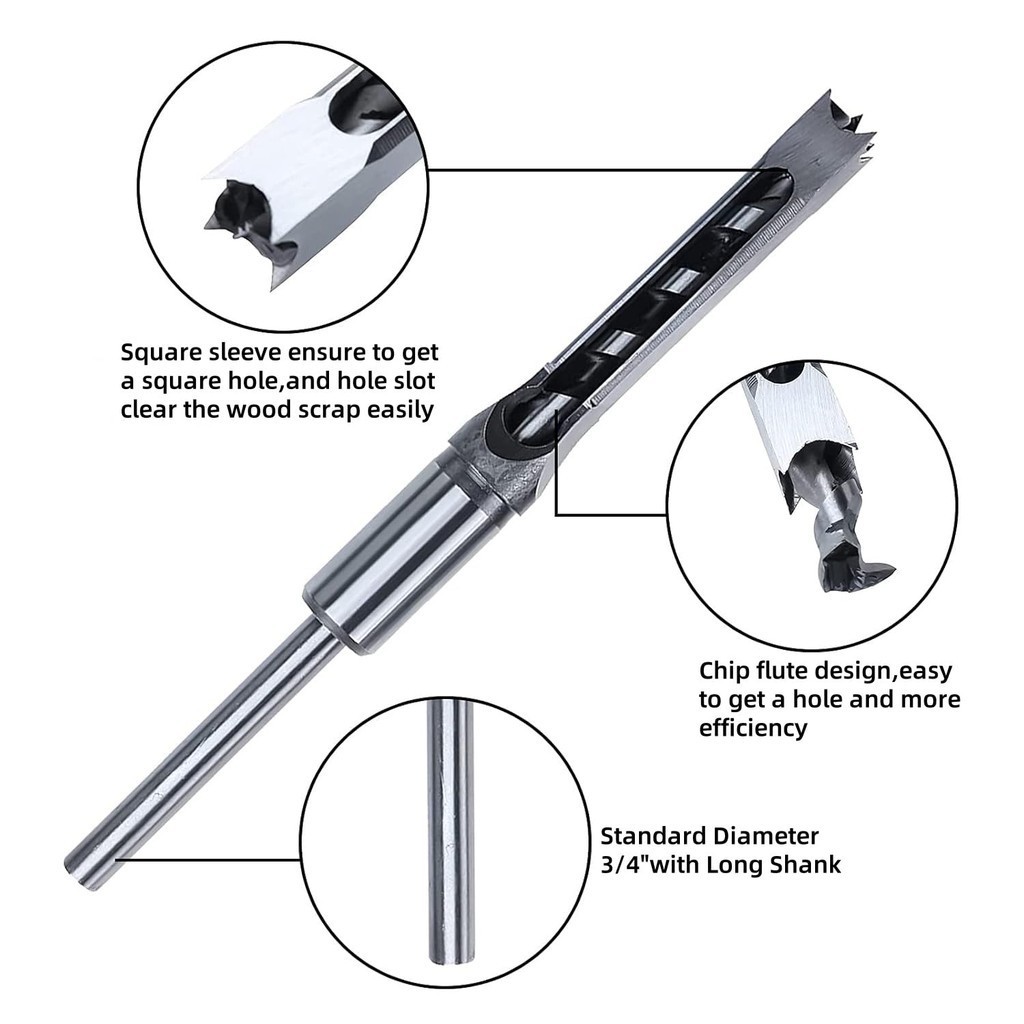 Square sleeve ensure to get a square hole,and hole slot clear the wood scrap easily

Chip flute design,easy to get a hole and more efficiency

Standard Diameter 3/4"with Long Shank