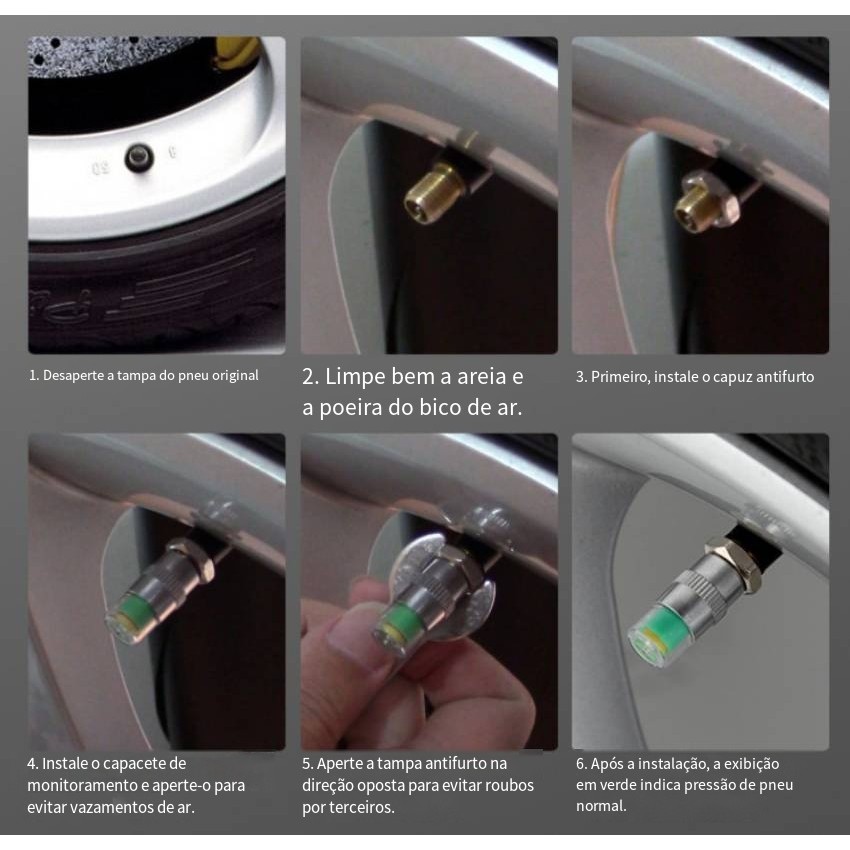 1. Desaperte a tampa do pneu original

2. Limpe bem a areia e a poeira do bico de ar.

3. Primeiro, instale o capuz antifurto

4. Instale o capacete de monitoramento e aperte-o para evitar vazamentos de ar.

5. Aperte a tampa antifurto na direção oposta para evitar roubos por terceiros.

6. Após a instalação, a exibição em verde indica pressão de pneu normal.