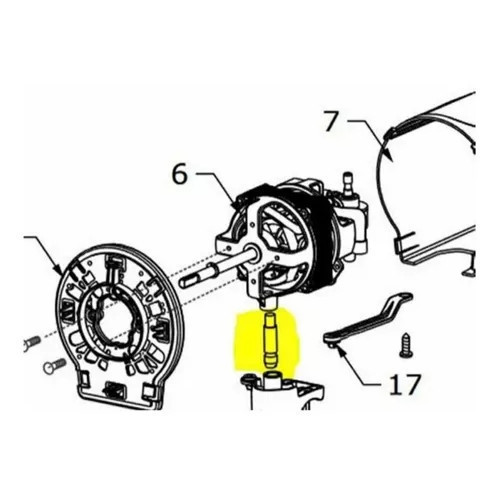 7

6

17