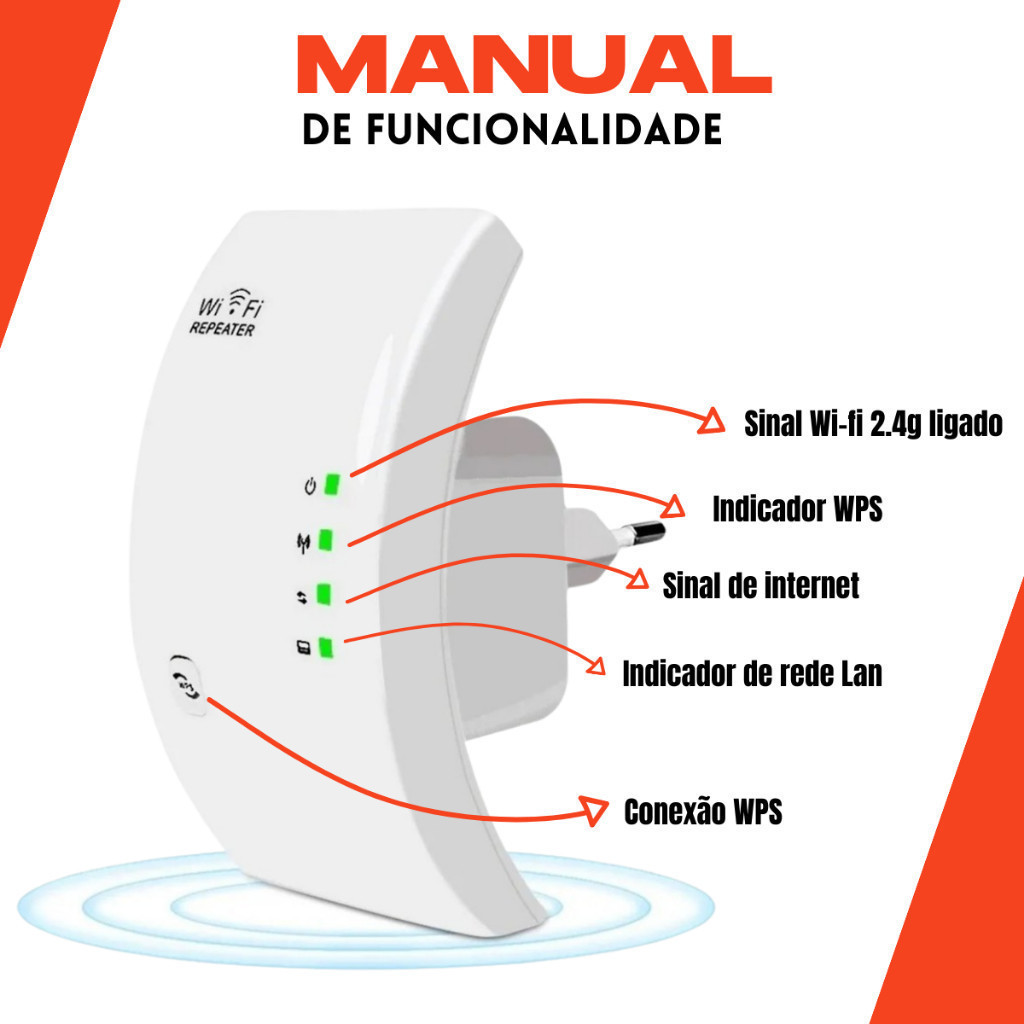 MANUAL
DE FUNCIONALIDADE

Wi Fi
REPEATER

Sinal Wi-fi 2.4g ligado

Indicador WPS

Sinal de internet

Indicador de rede Lan

Conexão WPS