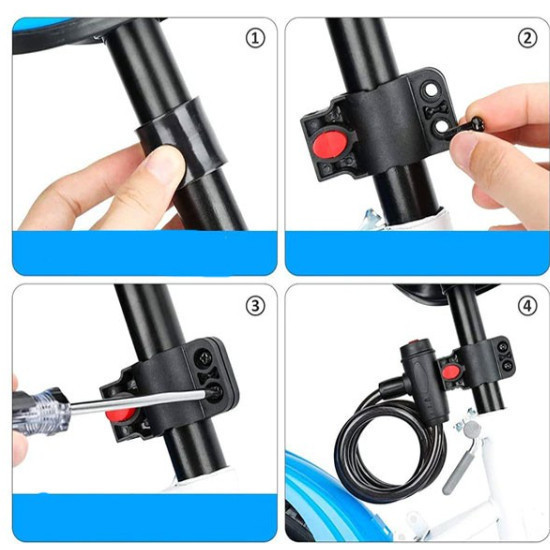 ①

②

③

④