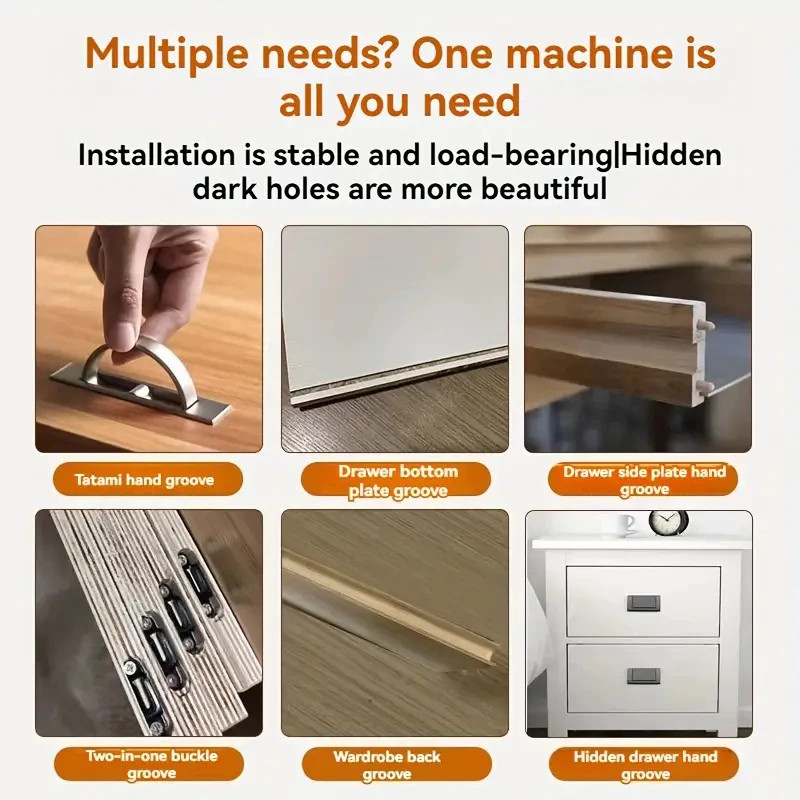 Multiple needs? One machine is all you need

Installation is stable and load-bearing|Hidden dark holes are more beautiful

Tatami hand groove

Drawer bottom plate groove

Drawer side plate hand groove

Two-in-one buckle groove

Wardrobe back groove

Hidden drawer hand groove