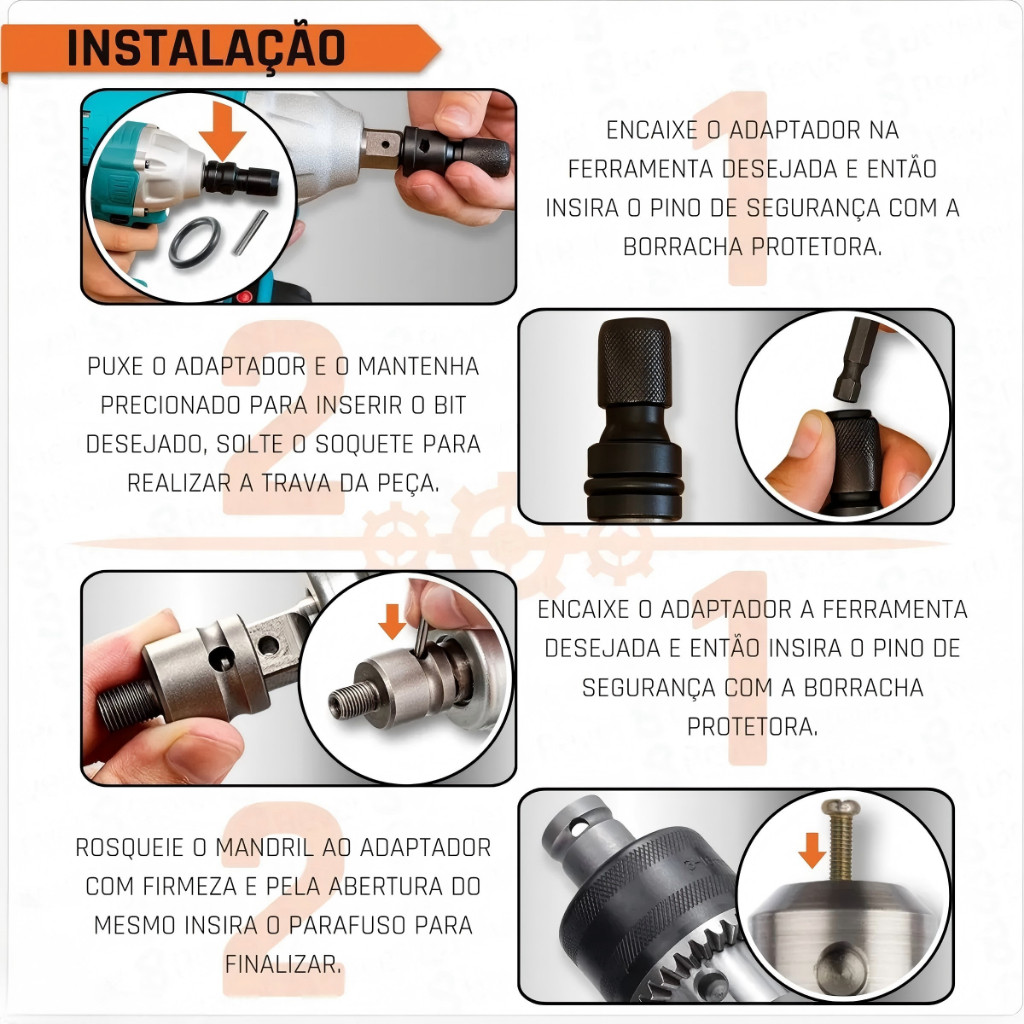 INSTALAÇÃO

1

ENCAIXE O ADAPTADOR NA FERRAMENTA DESEJADA E ENTÃO INSIRA O PINO DE SEGURANÇA COM A BORRACHA PROTETORA.

2

PUXE O ADAPTADOR E O MANTENHA PRECIONADO PARA INSERIR O BIT DESEJADO, SOLTE O SOQUETE PARA REALIZAR A TRAVA DA PEÇA.

1

ENCAIXE O ADAPTADOR A FERRAMENTA DESEJADA E ENTÃO INSIRA O PINO DE SEGURANÇA COM A BORRACHA PROTETORA.

2

ROSQUEIE O MANDRIL AO ADAPTADOR COM FIRMEZA E PELA ABERTURA DO MESMO INSIRA O PARAFUSO PARA FINALIZAR.